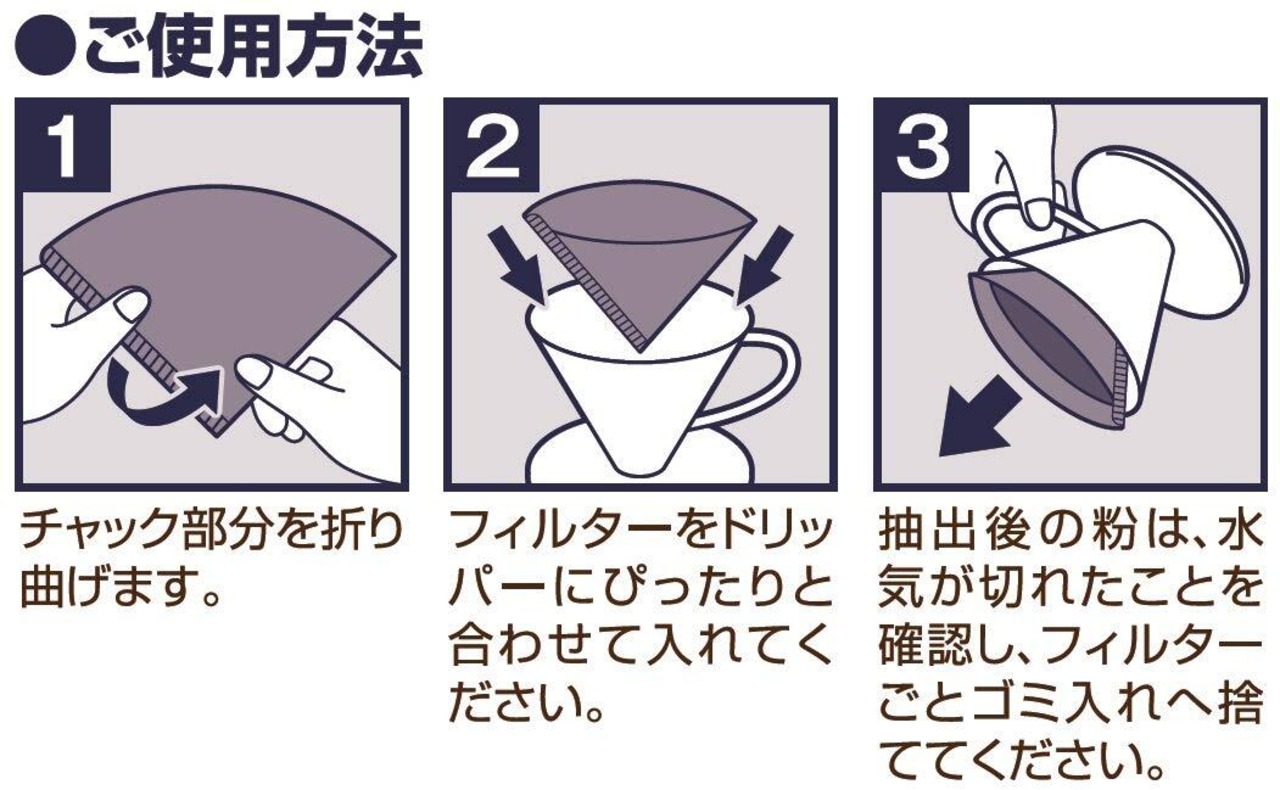 ●ご使用方法

1

チャック部分を折り曲げます。

2

フィルターをドリッパーにぴったりと合わせて入れてください。

3

抽出後の粉は、水気が切れたことを確認し、フィルターごとゴミ入れへ捨ててください。