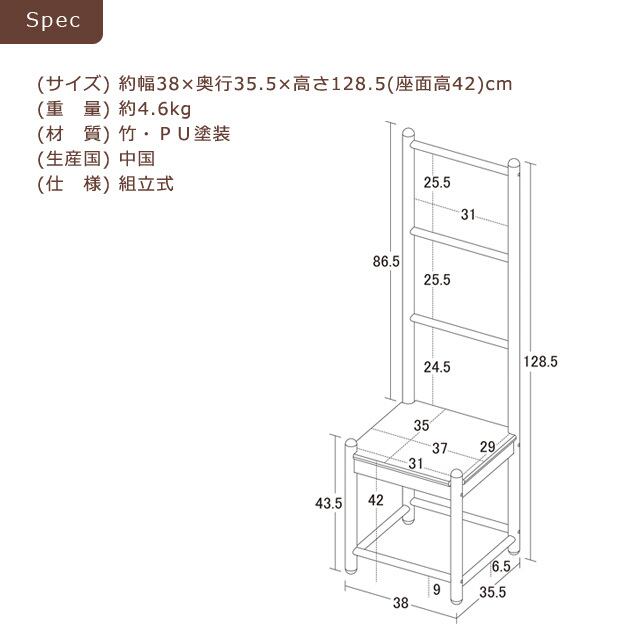 Spec

(サイズ) 約幅38×奥行35.5×高さ128.5(座面高42)cm
(重　量) 約4.6kg
(材　質) 竹・ＰＵ塗装
(生産国) 中国
(仕　様) 組立式

25.5
31
86.5
25.5
24.5
128.5
35
37
29
31
43.5
42
6.5
9
35.5
38