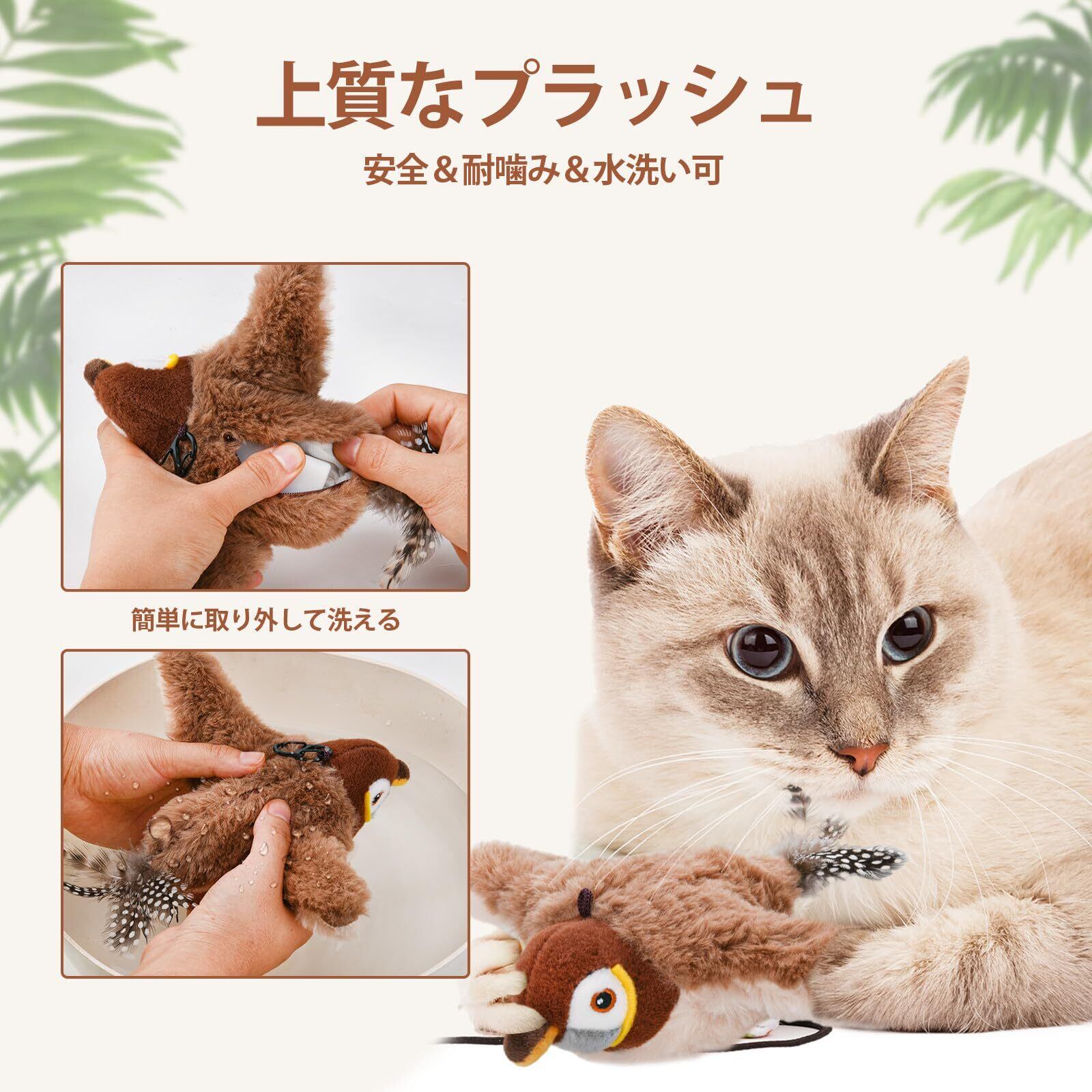 上質なプラッシュ

安全＆耐噛み＆水洗い可

簡単に取り外して洗える