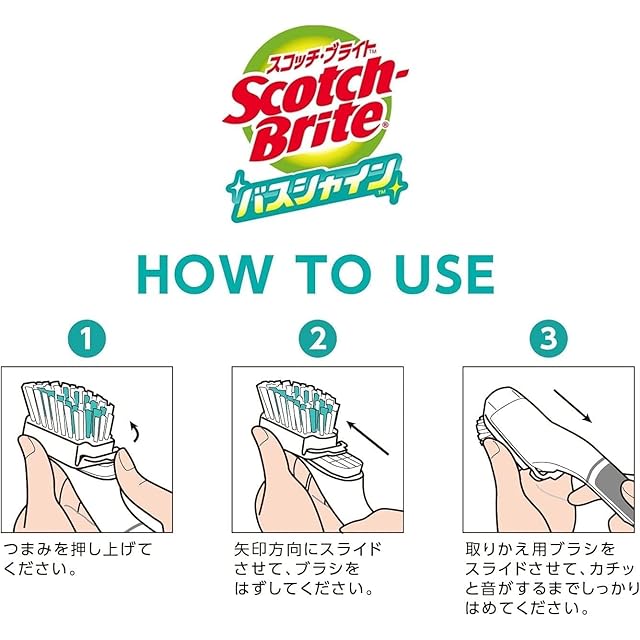 スコッチ・ブライト™
Scotch-Brite®
バスシャイン™

HOW TO USE

1

つまみを押し上げてください。

2

矢印方向にスライドさせて、ブラシをはずしてください。

3

取りかえ用ブラシをスライドさせて、カチッと音がするまでしっかりはめてください。