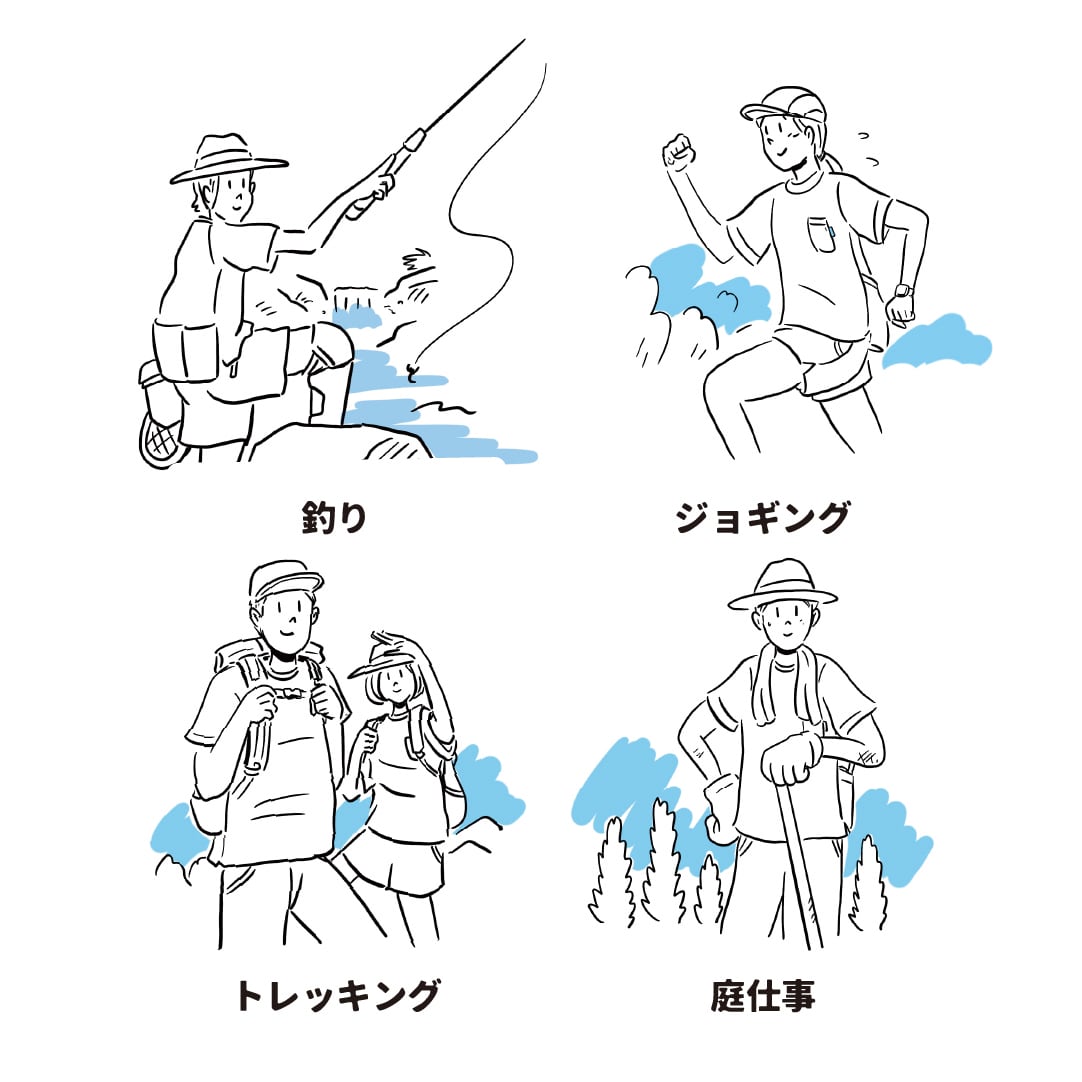 釣り

ジョギング

トレッキング

庭仕事