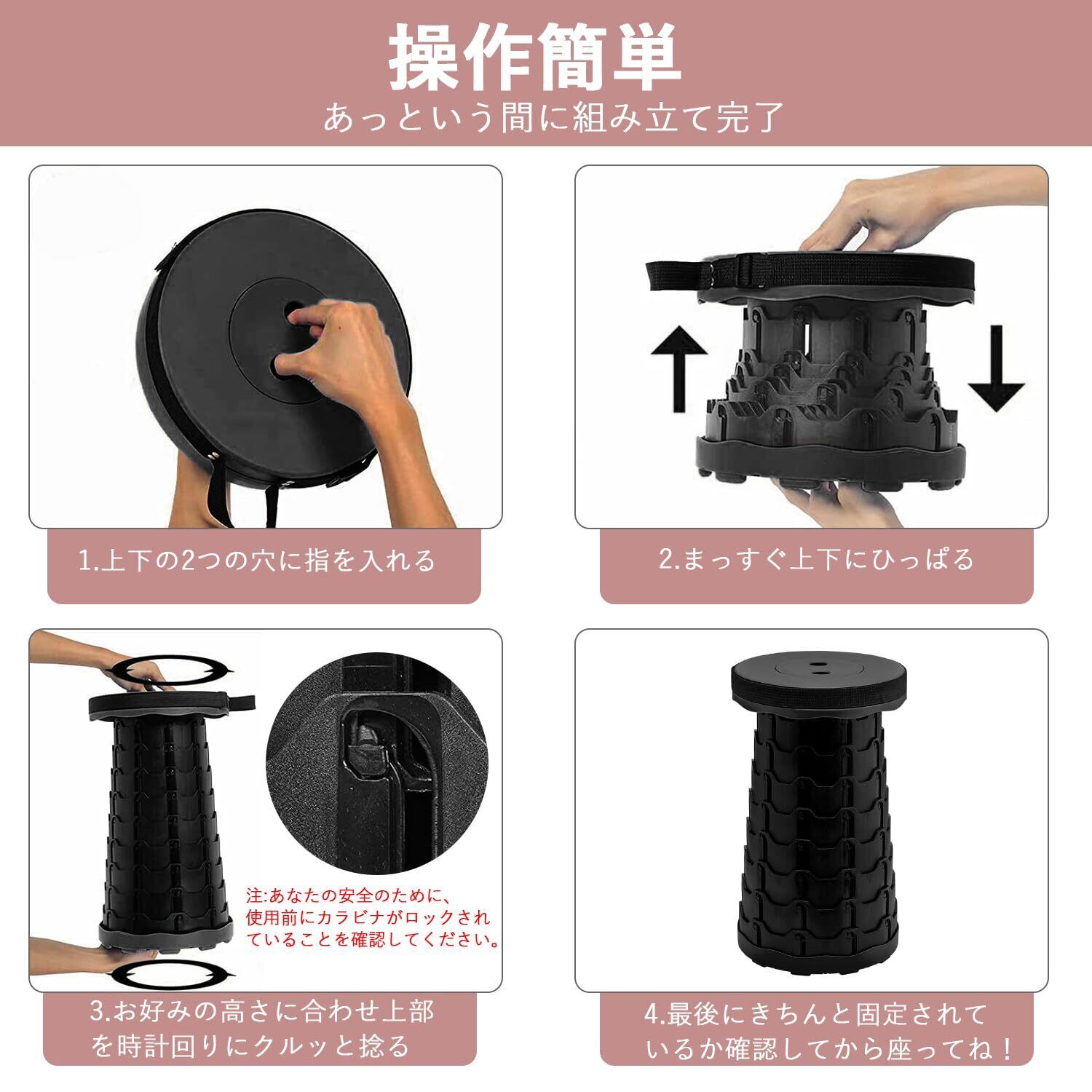 操作簡単
あっという間に組み立て完了

1.上下の2つの穴に指を入れる

2.まっすぐ上下にひっぱる

注:あなたの安全のために、使用前にカラビナがロックされていることを確認してください。

3.お好みの高さに合わせ上部を時計回りにクルッと捻る

4.最後にきちんと固定されているか確認してから座ってね！