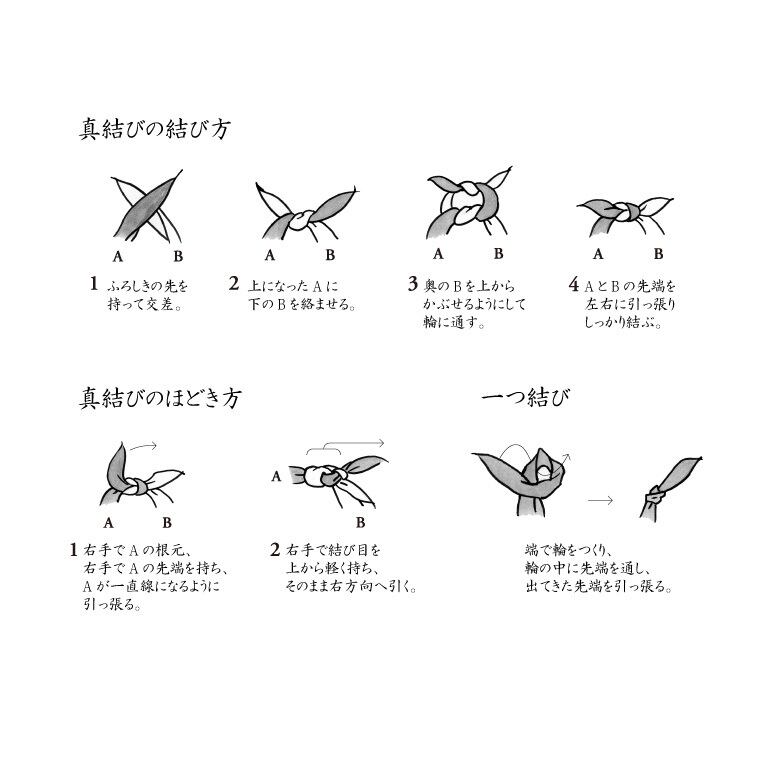 真結びの結び方

A B

1 ふろしきの先を持って交差。

A B

2 上になったAに下のBを絡ませる。

A B

3 奥のBを上からかぶせるようにして輪に通す。

A B

4 AとBの先端を左右に引っ張りしっかり結ぶ。

真結びのほどき方

A B

1 右手でAの根元、右手でAの先端を持ち、Aが一直線になるように引っ張る。

A

B

2 右手で結び目を上から軽く持ち、そのまま右方向へ引く。

一つ結び

端で輪をつくり、輪の中に先端を通し、出てきた先端を引っ張る。