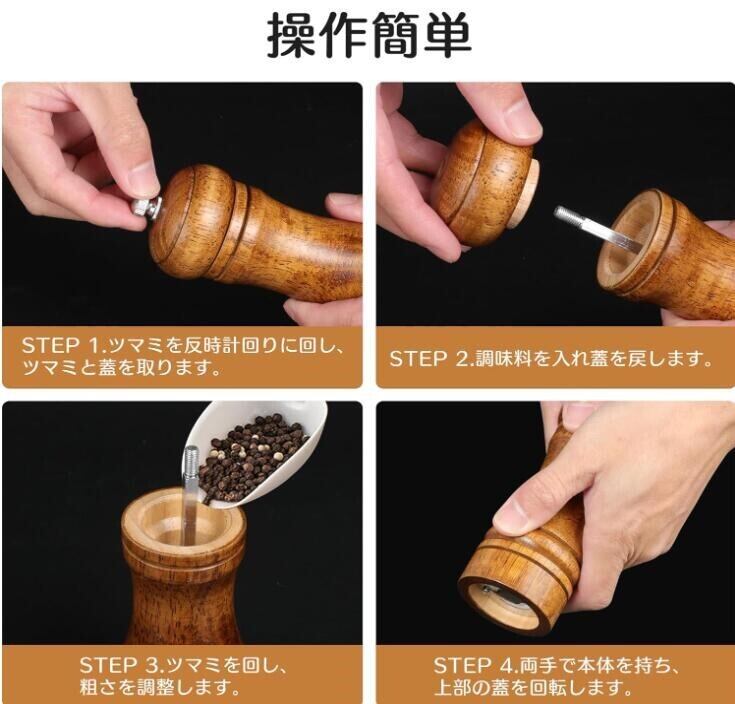 操作簡単

STEP 1.ツマミを反時計回りに回し、ツマミと蓋を取ります。

STEP 2.調味料を入れ蓋を戻します。

STEP 3.ツマミを回し、粗さを調整します。

STEP 4.両手で本体を持ち、上部の蓋を回転します。