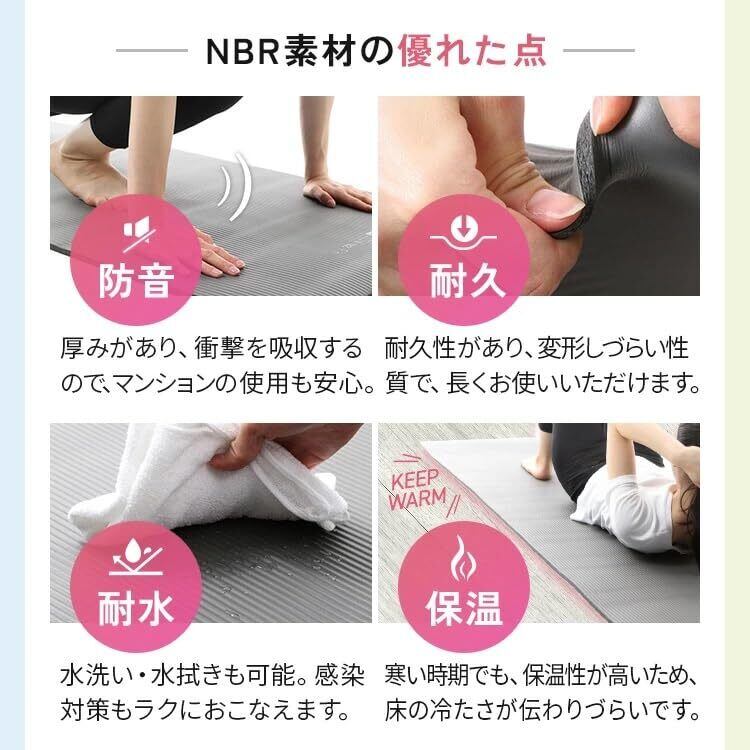 NBR素材の優れた点

防音

厚みがあり、衝撃を吸収するので、マンションの使用も安心。

耐久

耐久性があり、変形しづらい性質で、長くお使いいただけます。

耐水

水洗い・水拭きも可能。感染対策もラクにおこなえます。

KEEP WARM

保温

寒い時期でも、保温性が高いため、床の冷たさが伝わりづらいです。