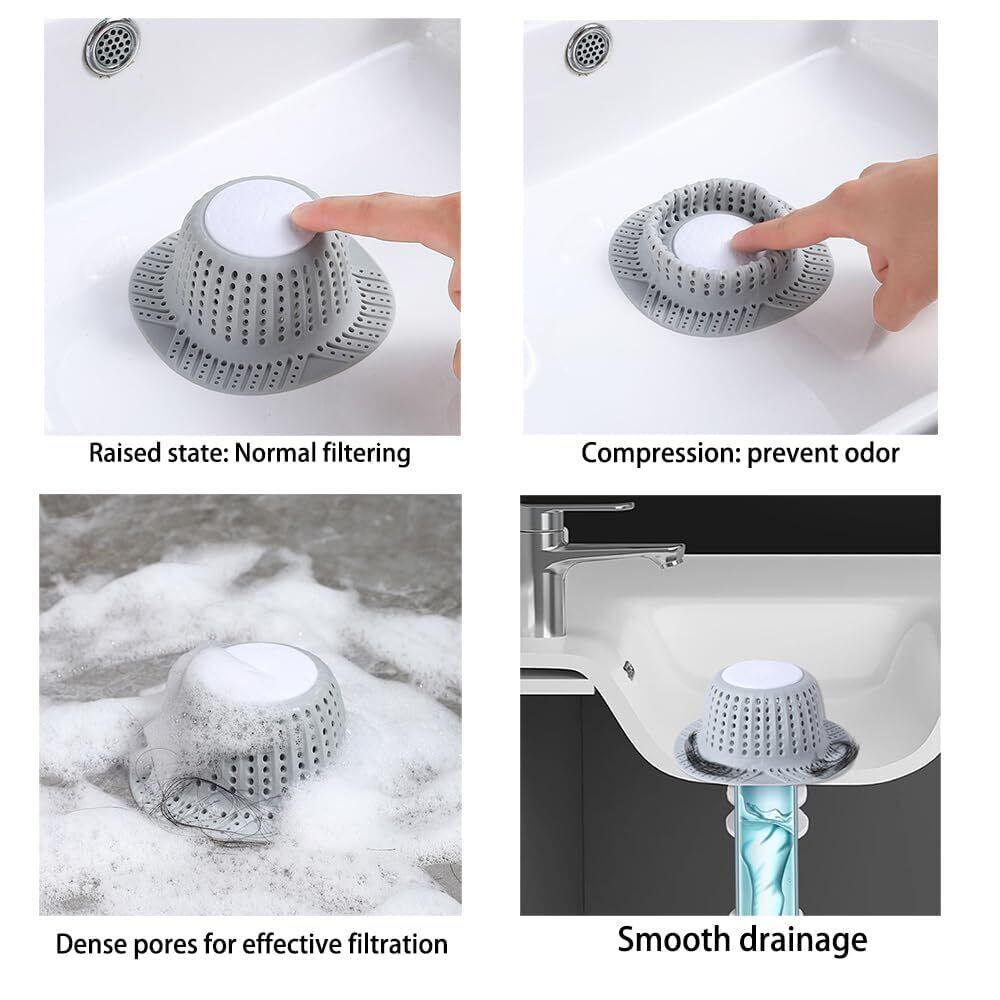 Raised state: Normal filtering

Compression: prevent odor

Dense pores for effective filtration

Smooth drainage