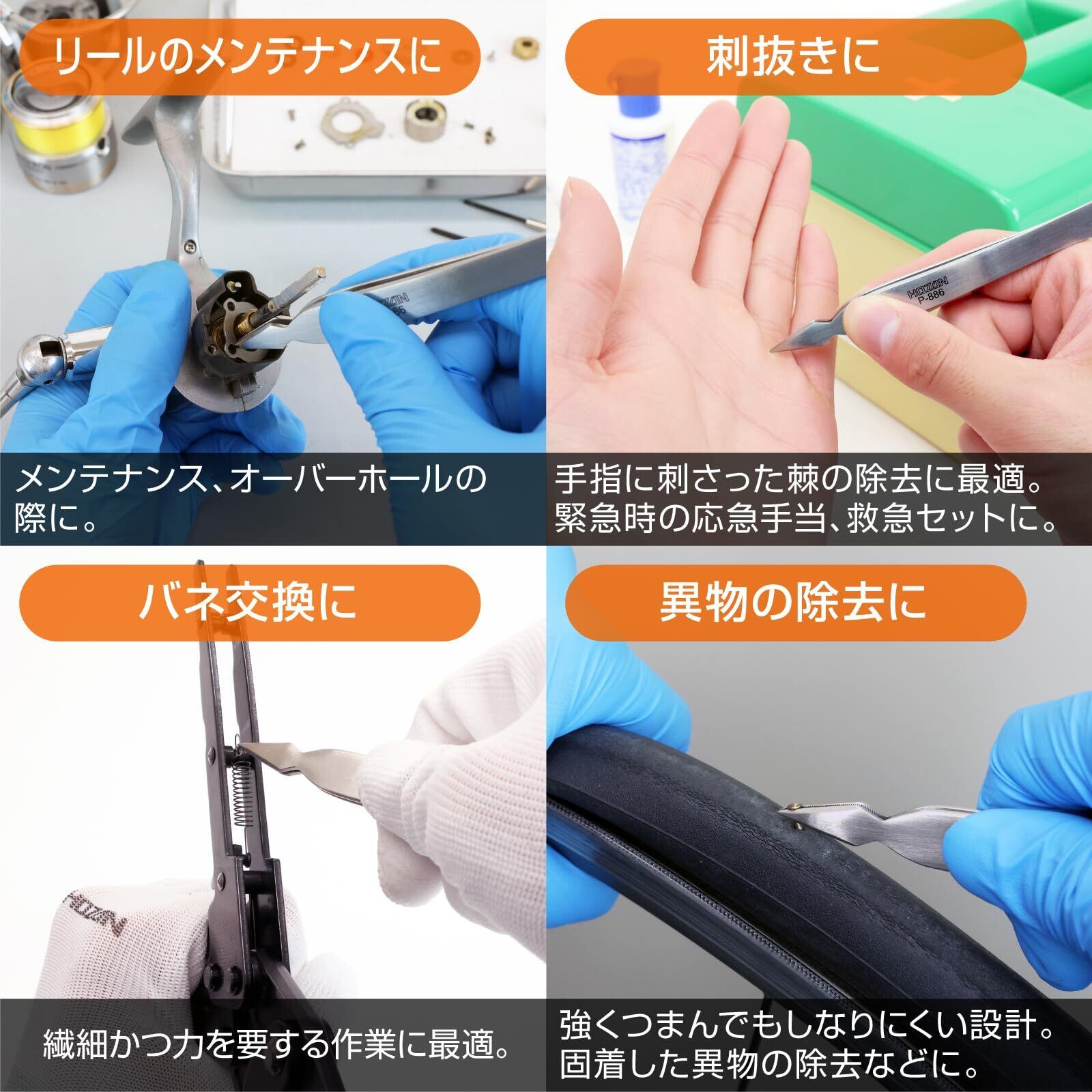 リールのメンテナンスに

HOZAN
P-886

メンテナンス、オーバーホールの際に。

刺抜きに

HOZAN
P-886

手指に刺さった棘の除去に最適。
緊急時の応急手当、救急セットに。

バネ交換に

HOZAN

繊細かつ力を要する作業に最適。

異物の除去に

強くつまんでもしなりにくい設計。
固着した異物の除去などに。