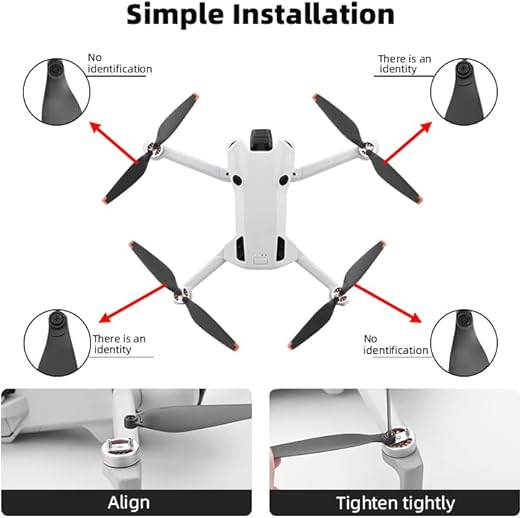 Simple Installation

No identification

There is an identity

There is an identity

No identification

Align

Tighten tightly