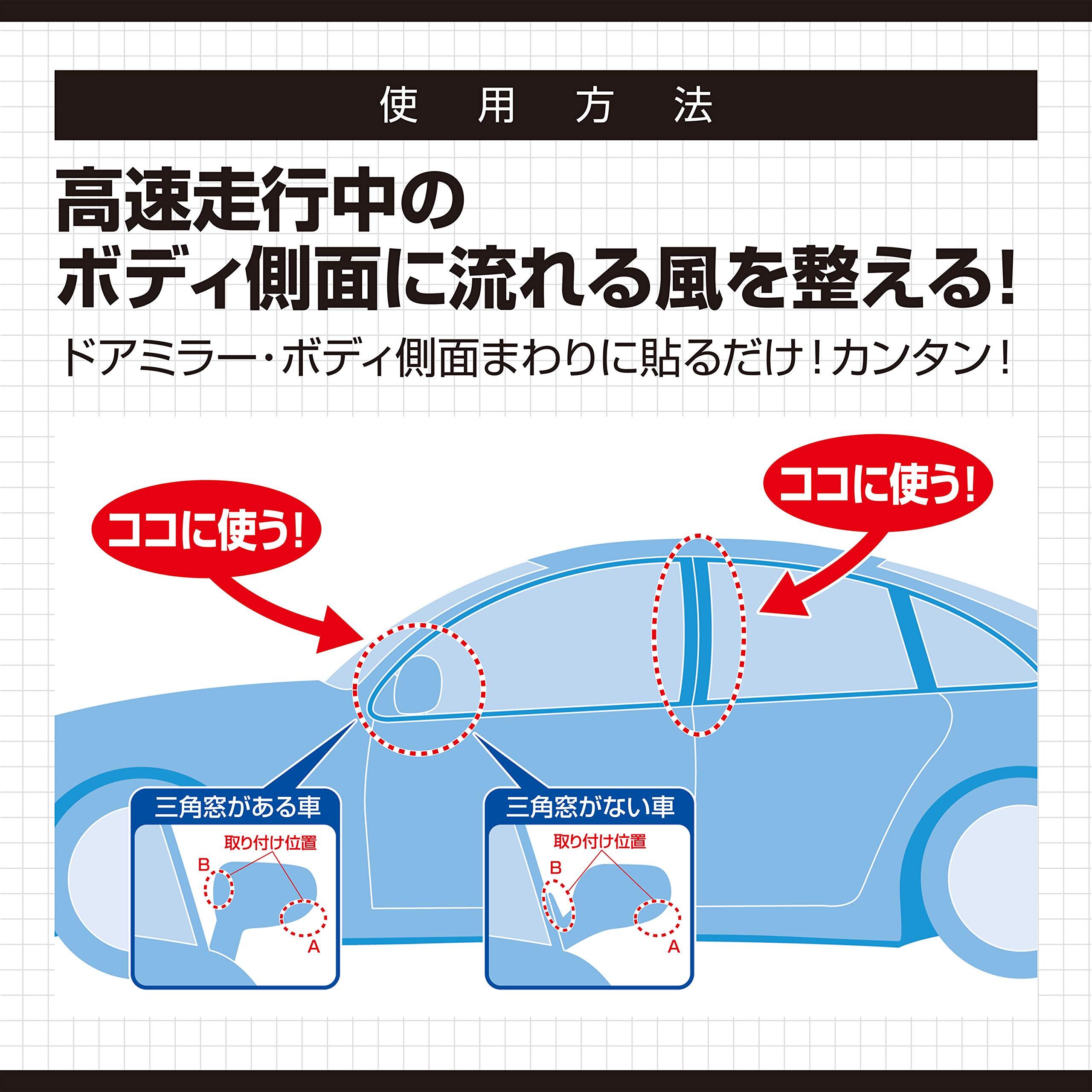 使用方法

高速走行中の
ボディ側面に流れる風を整える!

ドアミラー・ボディ側面まわりに貼るだけ！カンタン！

ココに使う!

ココに使う!

三角窓がある車

取り付け位置

B

A

三角窓がない車

取り付け位置

B

A