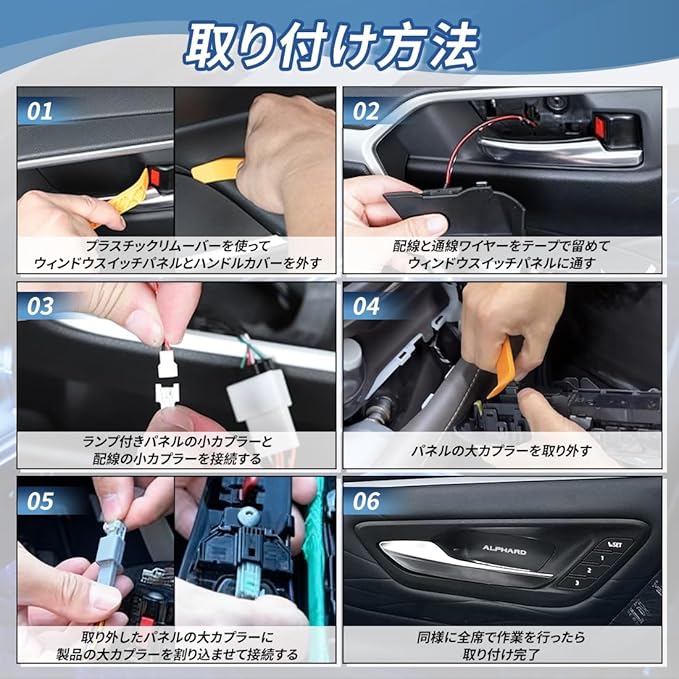 取り付け方法

01

プラスチックリムーバーを使って
ウィンドウスイッチパネルとハンドルカバーを外す

02

配線と通線ワイヤーをテープで留めて
ウィンドウスイッチパネルに通す

03

ランプ付きパネルの小カプラーと
配線の小カプラーを接続する

04

パネルの大カプラーを取り外す

05

取り外したパネルの大カプラーに
製品の大カプラーを割り込ませて接続する

06

ALPHARD

SET
1
2
3

同様に全席で作業を行ったら
取り付け完了