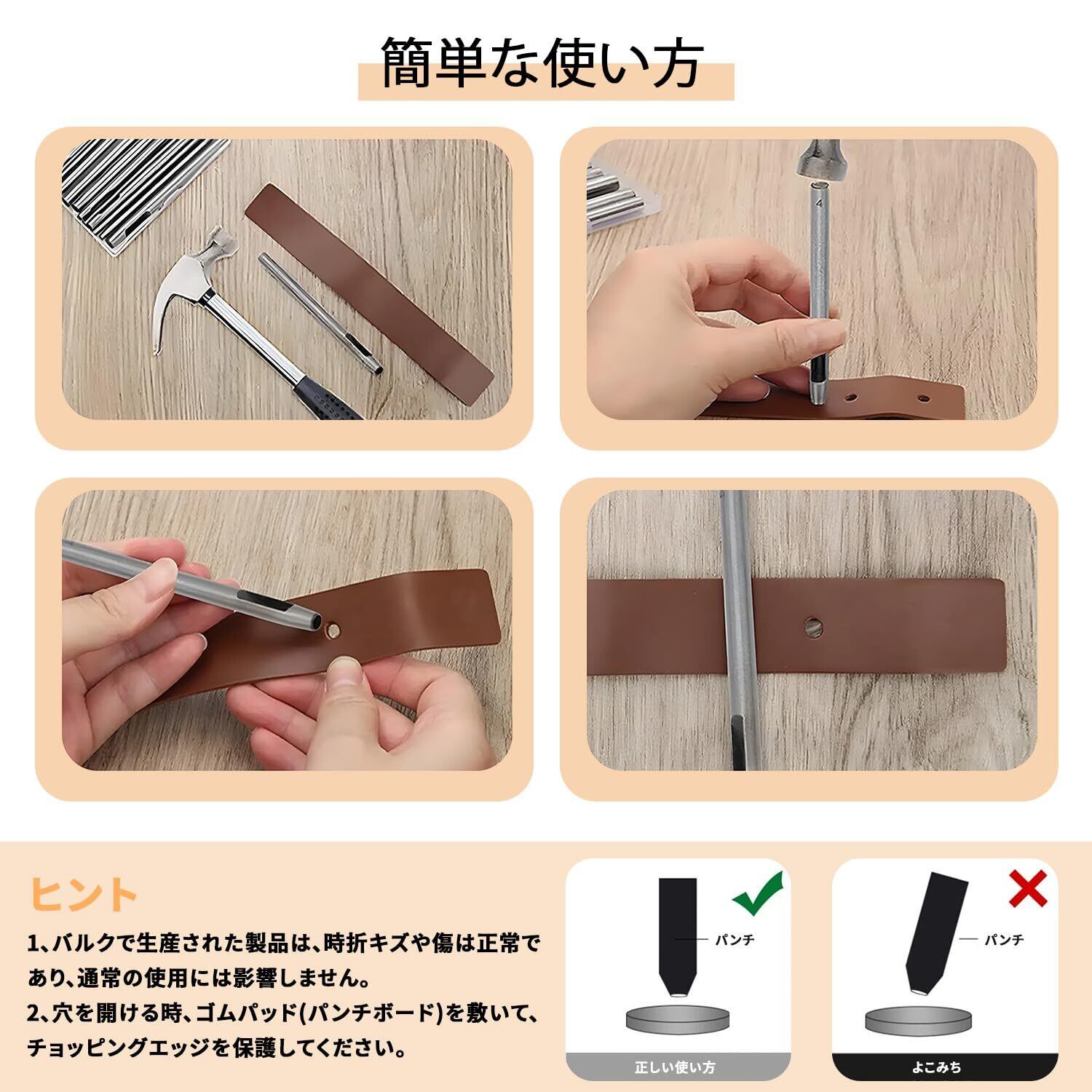 簡単な使い方

4

ヒント

1、バルクで生産された製品は、時折キズや傷は正常であり、通常の使用には影響しません。

2、穴を開ける時、ゴムパッド(パンチボード)を敷いて、チョッピングエッジを保護してください。

パンチ

正しい使い方

パンチ

よこみち