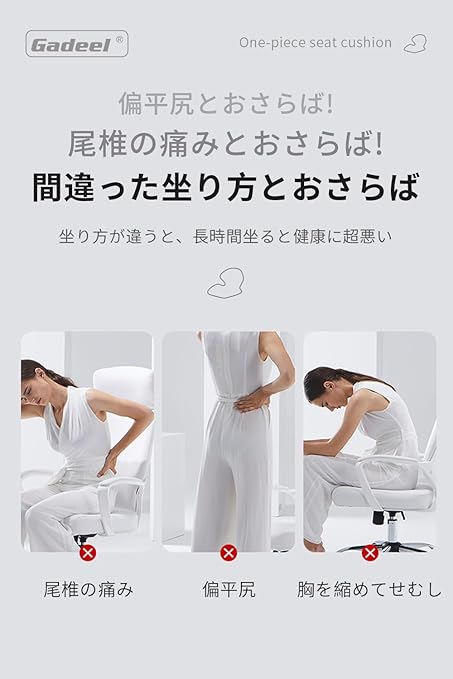 Gadeel®

One-piece seat cushion

偏平尻とおさらば!

尾椎の痛みとおさらば!

間違った坐り方とおさらば

坐り方が違うと、長時間坐ると健康に超悪い

尾椎の痛み

偏平尻

胸を縮めてせむし