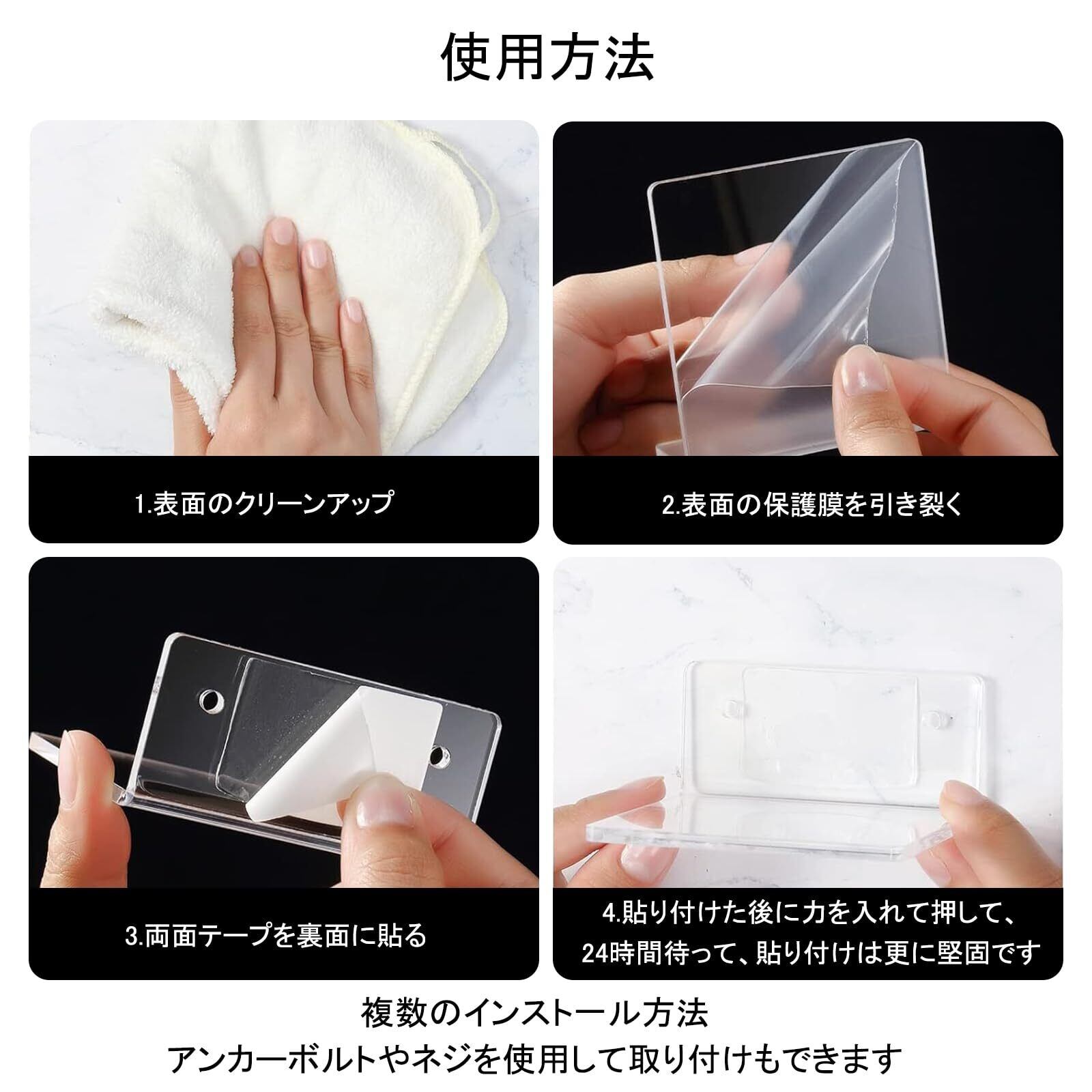 使用方法

1.表面のクリーンアップ

2.表面の保護膜を引き裂く

3.両面テープを裏面に貼る

4.貼り付けた後に力を入れて押して、24時間待って、貼り付けは更に堅固です

複数のインストール方法
アンカーボルトやネジを使用して取り付けもできます