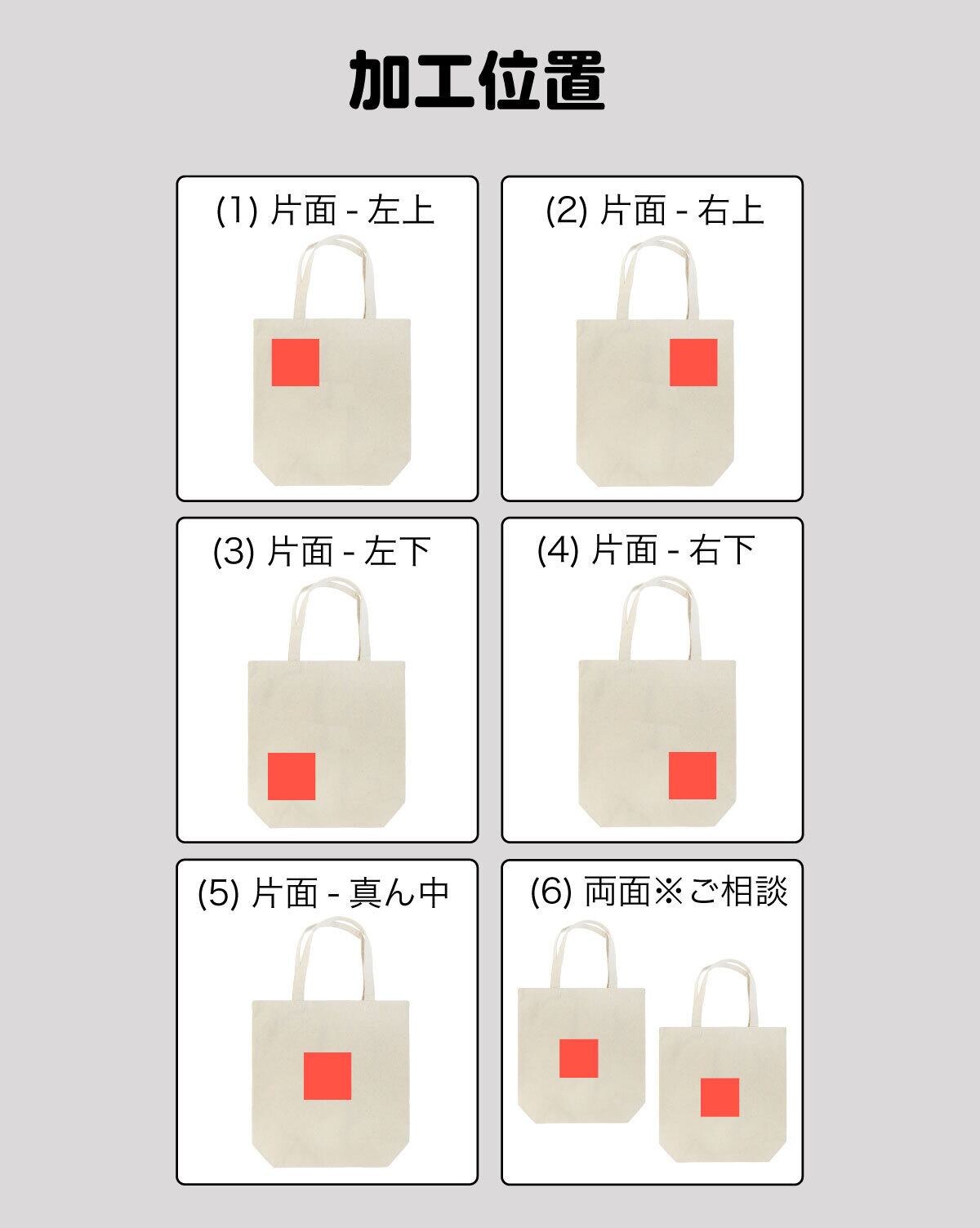 加工位置

(1) 片面 - 左上

(2) 片面 - 右上

(3) 片面 - 左下

(4) 片面 - 右下

(5) 片面 - 真ん中

(6) 両面※ご相談