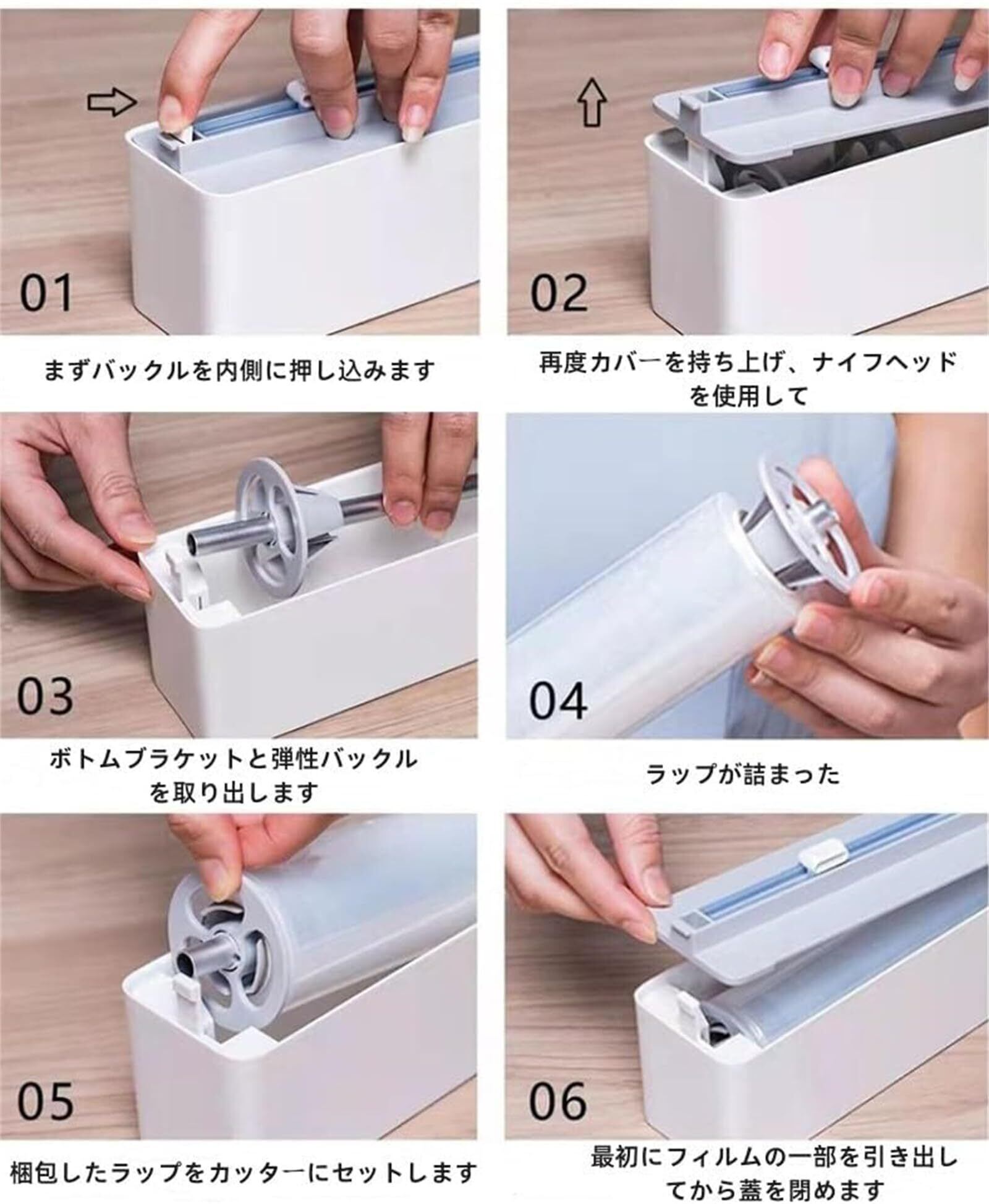 01

まずバックルを内側に押し込みます

02

再度カバーを持ち上げ、ナイフヘッドを使用して

03

ボトムブラケットと弾性バックルを取り出します

04

ラップが詰まった

05

梱包したラップをカッターにセットします

06

最初にフィルムの一部を引き出してから蓋を閉めます