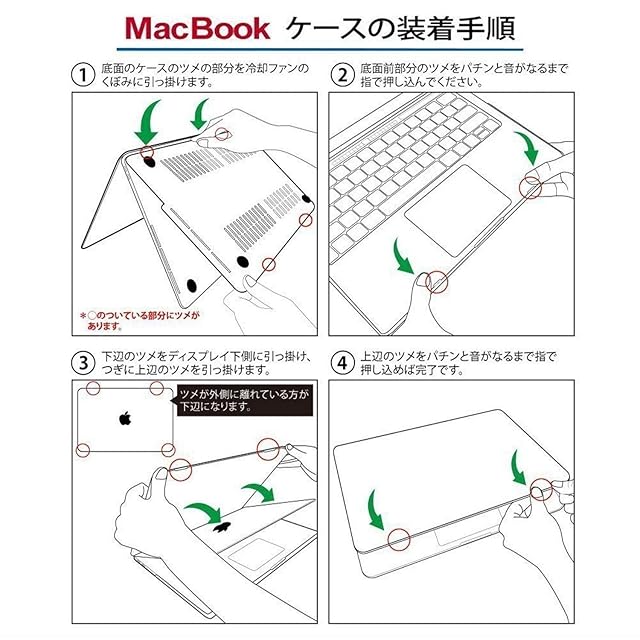 MacBook ケースの装着手順

① 底面のケースのツメの部分を冷却ファンのくぼみに引っ掛けます。

＊○のついている部分にツメがあります。

② 底面前部分のツメをパチンと音がなるまで指で押し込んでください。

③ 下辺のツメをディスプレイ下側に引っ掛け、つぎに上辺のツメを引っ掛けます。

ツメが外側に離れている方が下辺になります。

④ 上辺のツメをパチンと音がなるまで指で押し込めば完了です。