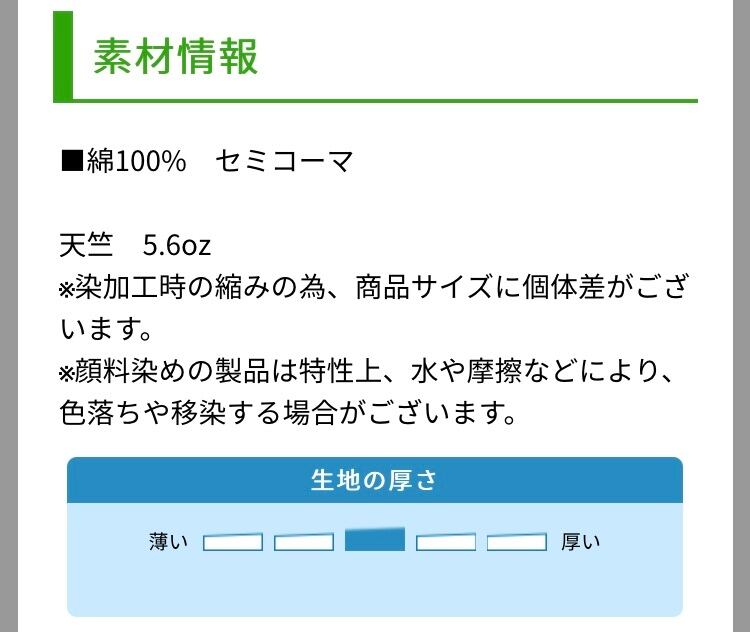 素材情報

■綿100%　セミコーマ

天竺　5.6oz
※染加工時の縮みの為、商品サイズに個体差がございます。
※顔料染めの製品は特性上、水や摩擦などにより、色落ちや移染する場合がございます。

生地の厚さ

薄い　厚い