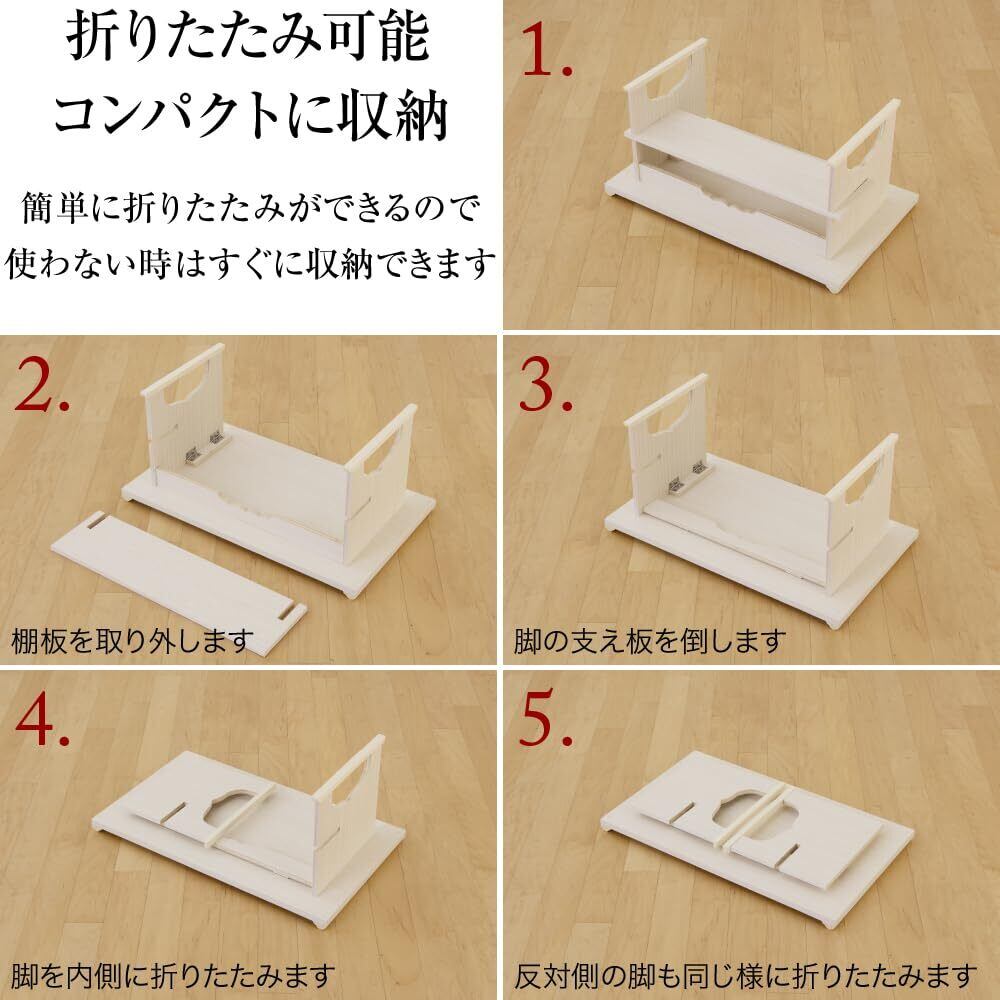 折りたたみ可能
コンパクトに収納

簡単に折りたたみができるので
使わない時はすぐに収納できます

1.

2.

棚板を取り外します

3.

脚の支え板を倒します

4.

脚を内側に折りたたみます

5.

反対側の脚も同じ様に折りたたみます