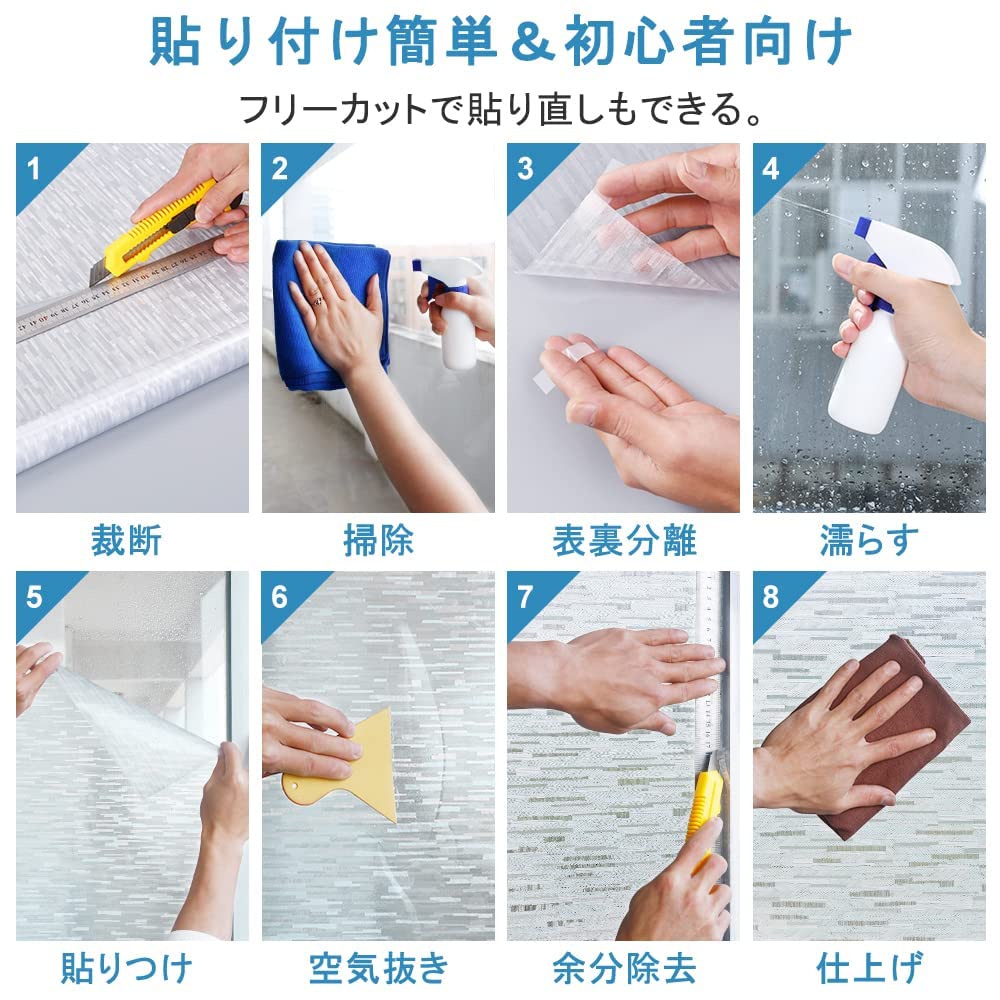 貼り付け簡単＆初心者向け

フリーカットで貼り直しもできる。

1
裁断

2
掃除

3
表裏分離

4
濡らす

5
貼りつけ

6
空気抜き

7
余分除去

8
仕上げ