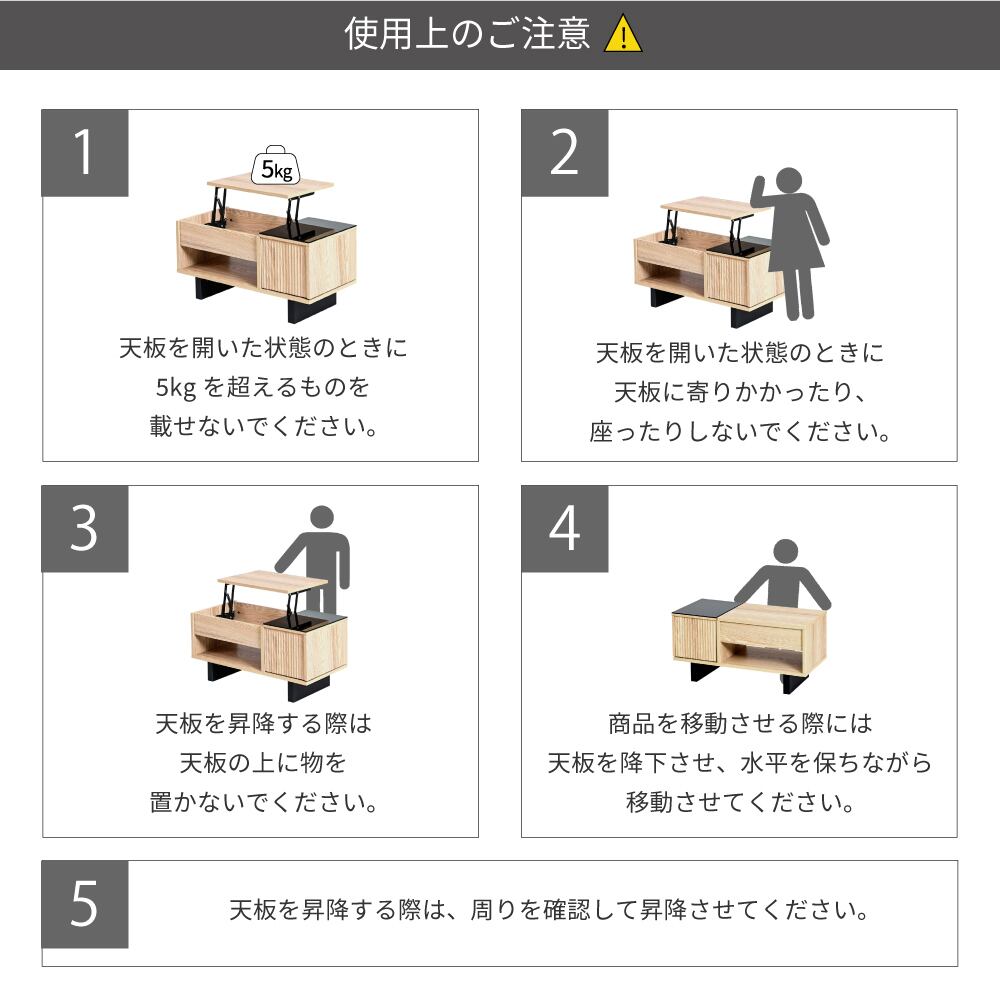 使用上のご注意

1

5kg

天板を開いた状態のときに
5kg を超えるものを
載せないでください。

2

天板を開いた状態のときに
天板に寄りかかったり、
座ったりしないでください。

3

天板を昇降する際は
天板の上に物を
置かないでください。

4

商品を移動させる際には
天板を降下させ、水平を保ちながら
移動させてください。

5

天板を昇降する際は、周りを確認して昇降させてください。