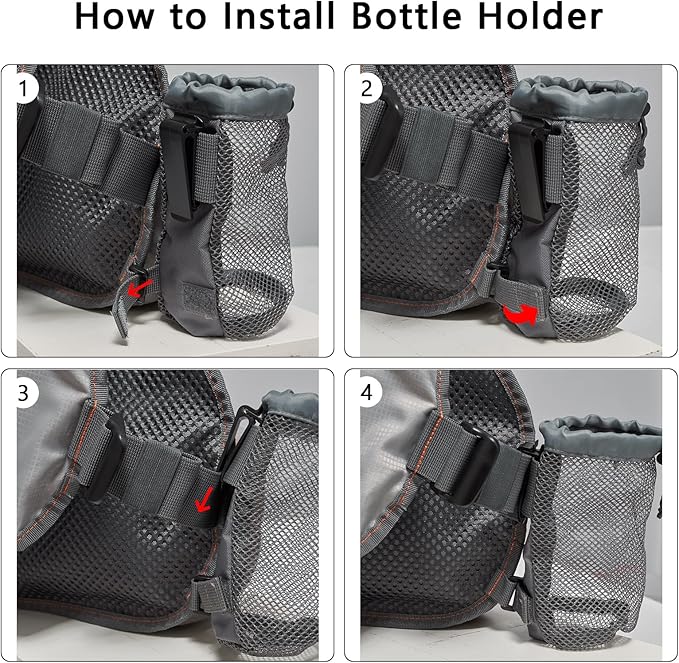 How to Install Bottle Holder

1

2

3

4