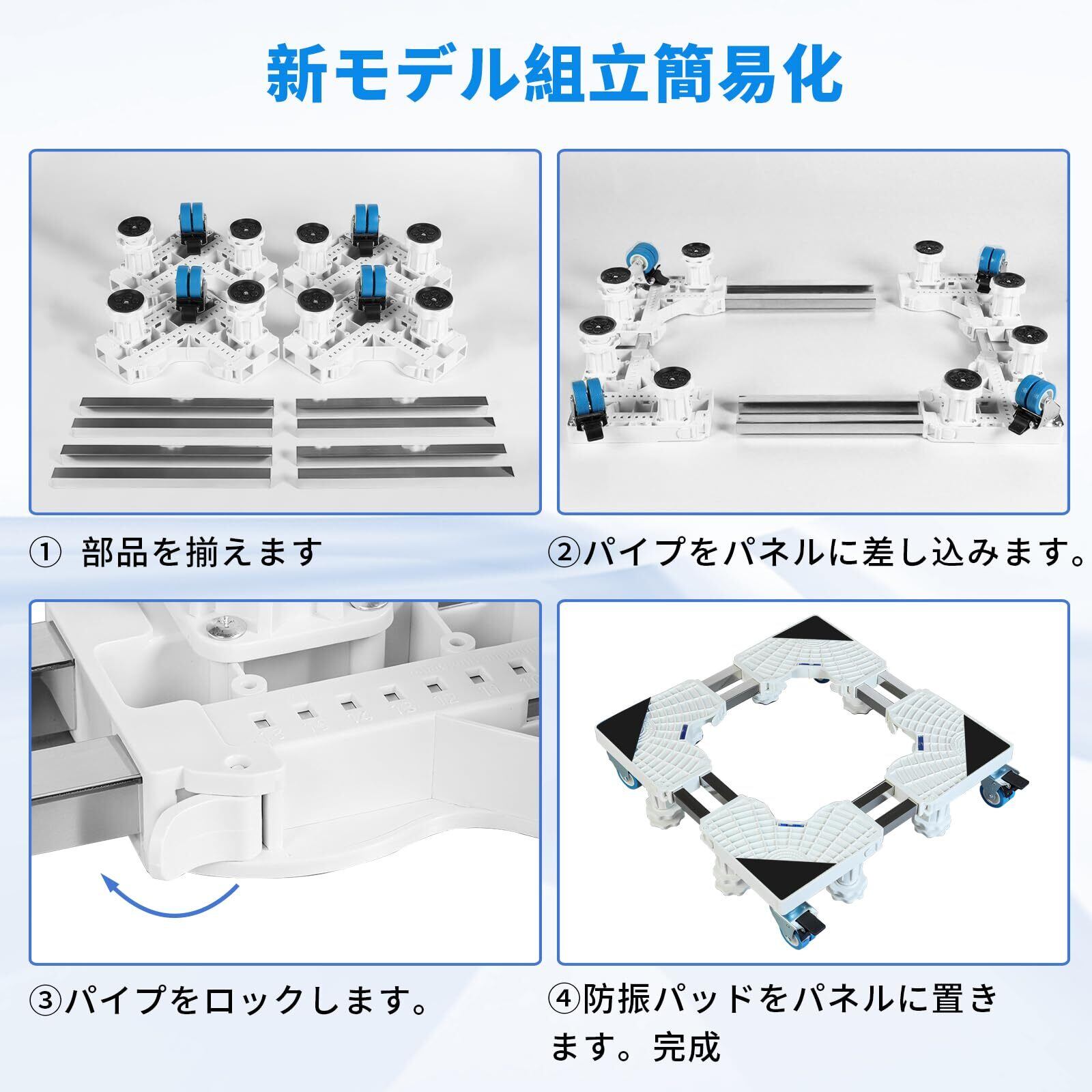 新モデル組立簡易化

① 部品を揃えます

②パイプをパネルに差し込みます。

③パイプをロックします。

④防振パッドをパネルに置きます。完成