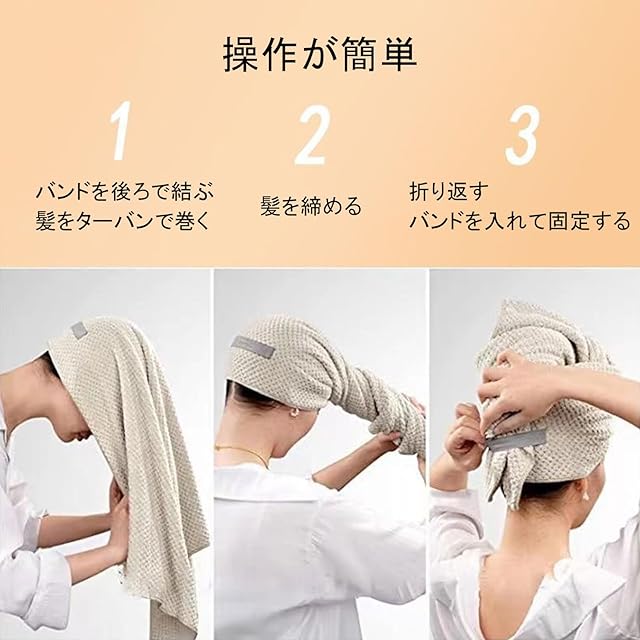 操作が簡単

1
バンドを後ろで結ぶ
髪をターバンで巻く

2
髪を締める

3
折り返す
バンドを入れて固定する