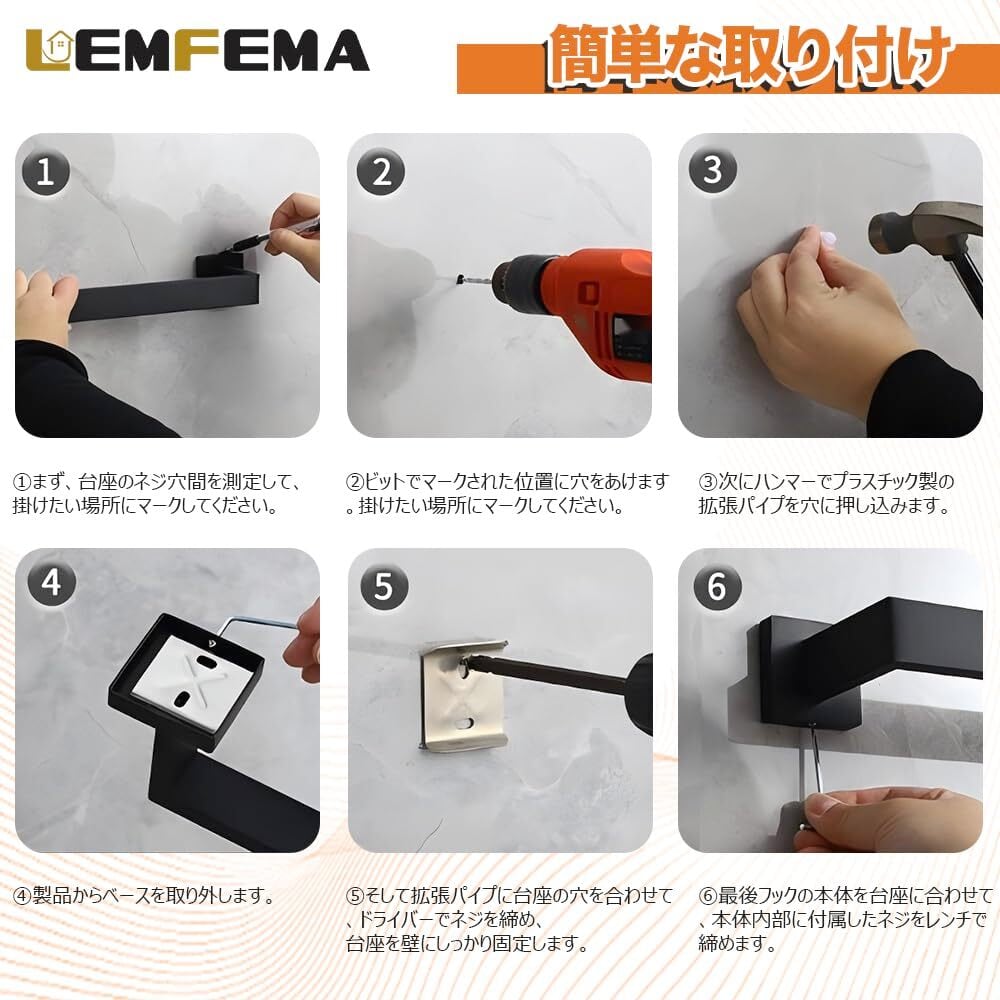 LEMFEMA

簡単な取り付け

1

2

3

①まず、台座のネジ穴間を測定して、掛けたい場所にマークしてください。

②ビットでマークされた位置に穴をあけます。掛けたい場所にマークしてください。

③次にハンマーでプラスチック製の拡張パイプを穴に押し込みます。

4

5

6

④製品からベースを取り外します。

⑤そして拡張パイプに台座の穴を合わせて、ドライバーでネジを締め、台座を壁にしっかり固定します。

⑥最後フックの本体を台座に合わせて、本体内部に付属したネジをレンチで締めます。