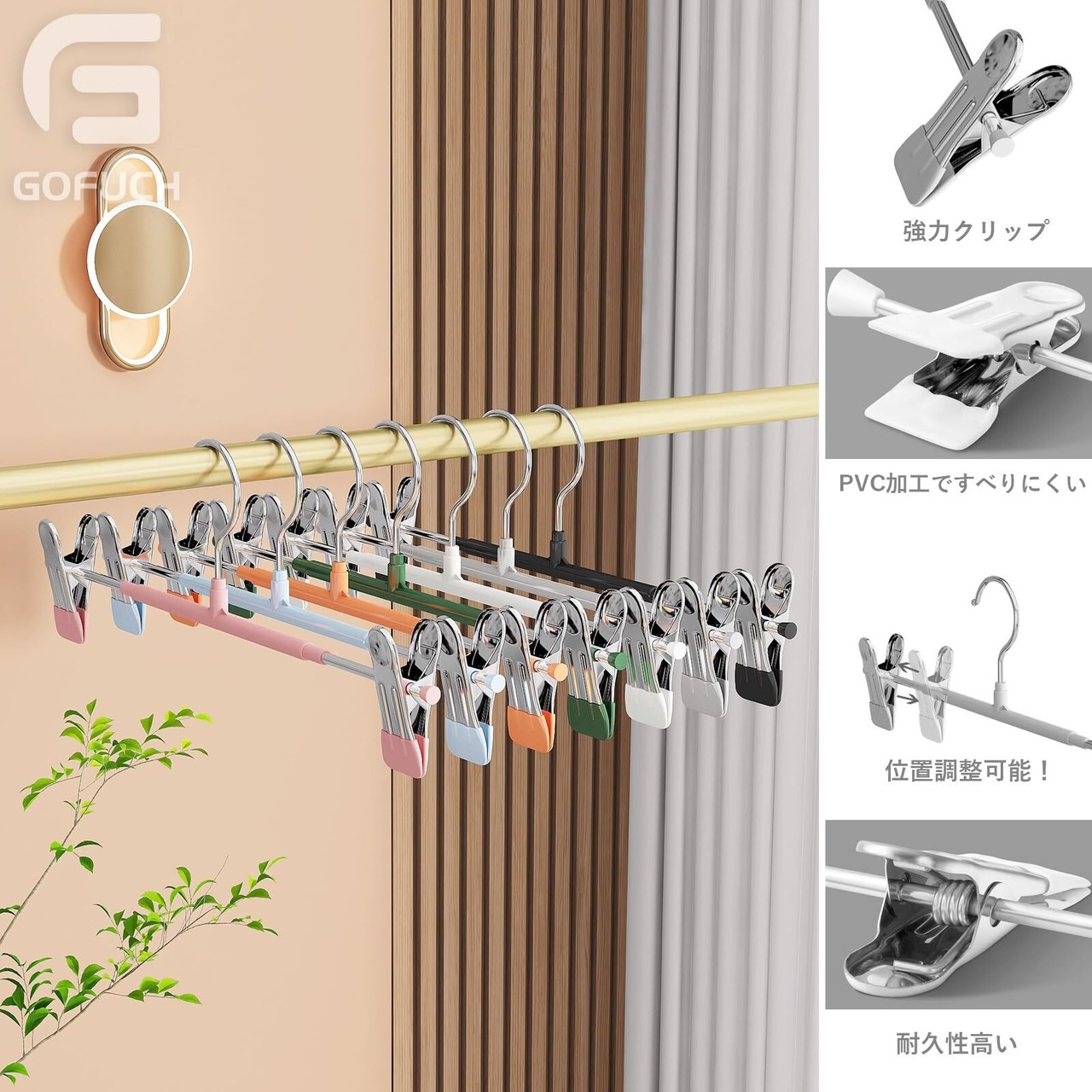 GOFUCH

強力クリップ

PVC加工ですべりにくい

位置調整可能！

耐久性高い