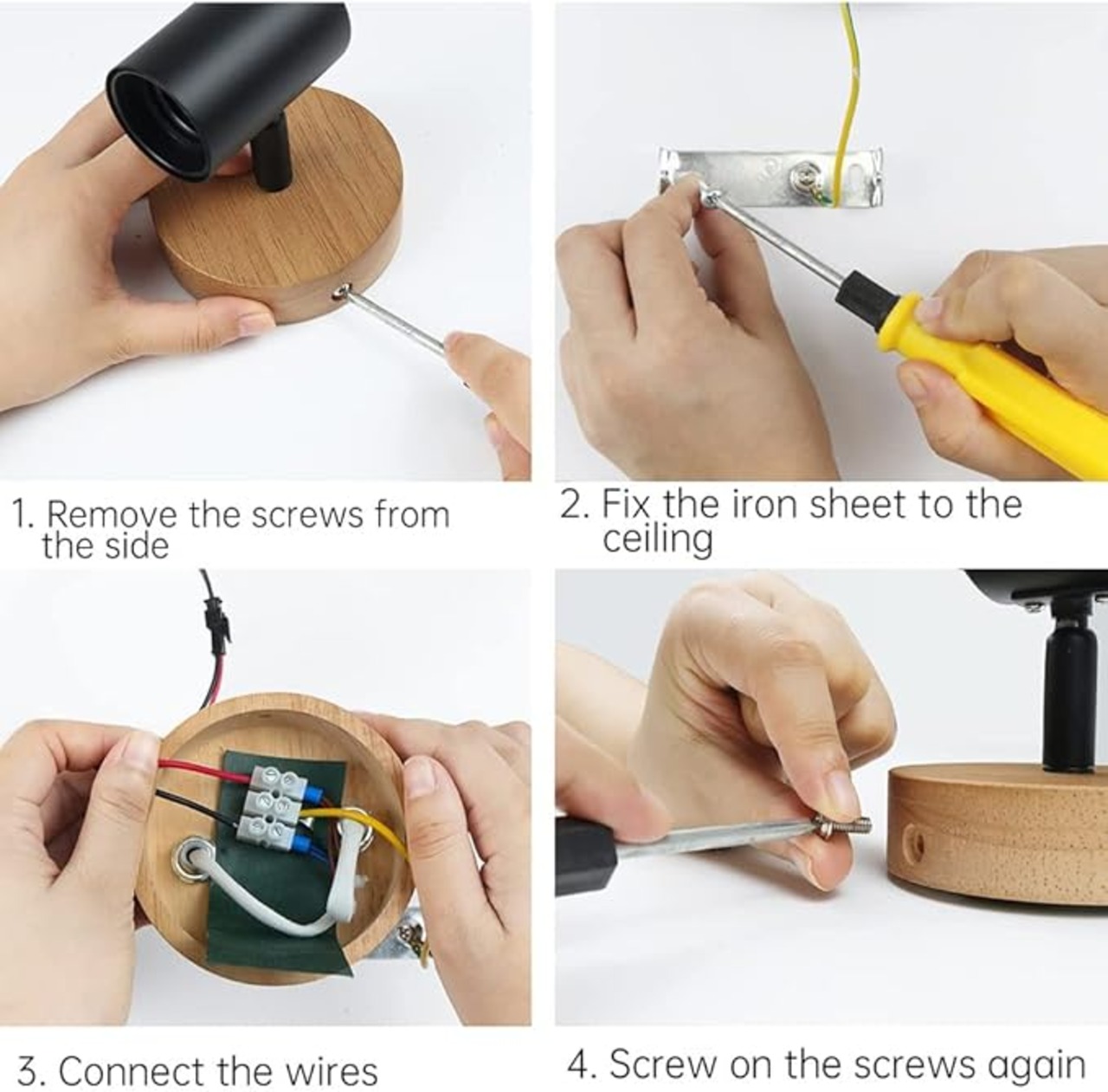 1. Remove the screws from the side

2. Fix the iron sheet to the ceiling

3. Connect the wires

4. Screw on the screws again