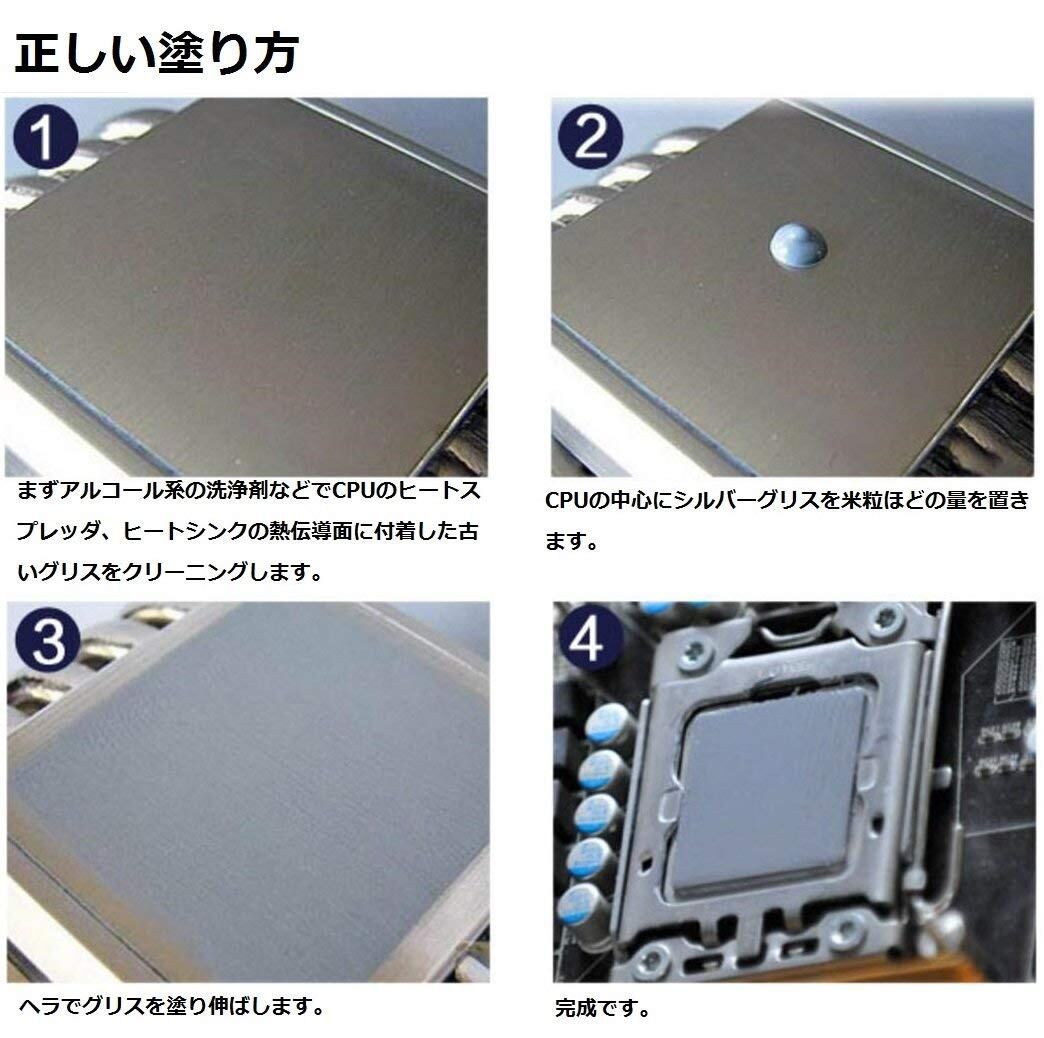 正しい塗り方

1

まずアルコール系の洗浄剤などでCPUのヒートスプレッダ、ヒートシンクの熱伝導面に付着した古いグリスをクリーニングします。

2

CPUの中心にシルバーグリスを米粒ほどの量を置きます。

3

ヘラでグリスを塗り伸ばします。

4

完成です。