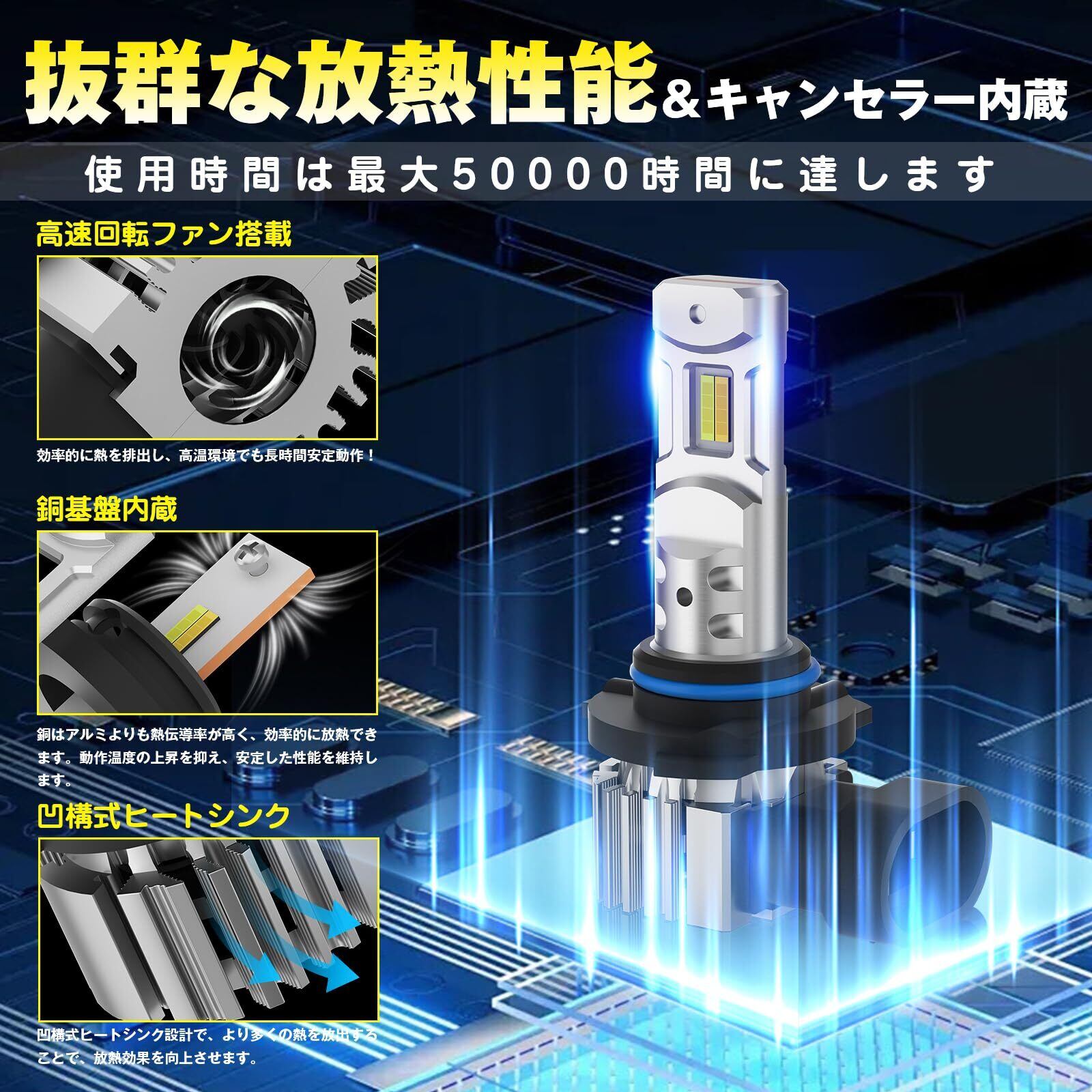 抜群な放熱性能&キャンセラー内蔵

使用時間は最大50000時間に達します

高速回転ファン搭載

効率的に熱を排出し、高温環境でも長時間安定動作！

銅基盤内蔵

銅はアルミよりも熱伝導率が高く、効率的に放熱できます。動作温度の上昇を抑え、安定した性能を維持します。

凹構式ヒートシンク

凹構式ヒートシンク設計で、より多くの熱を放出することで、放熱効果を向上させます。