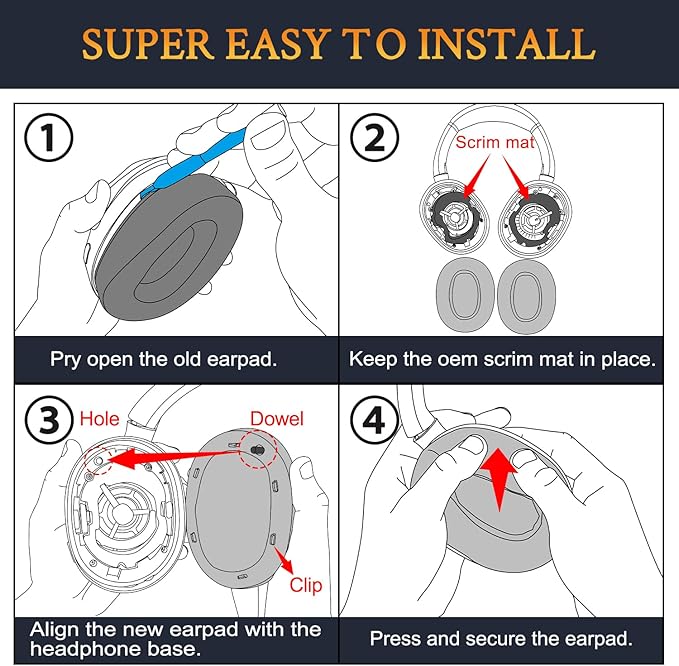 SUPER EASY TO INSTALL

1

Pry open the old earpad.

2

Scrim mat

Keep the oem scrim mat in place.

3

Hole

Dowel

Clip

Align the new earpad with the headphone base.

4

Press and secure the earpad.