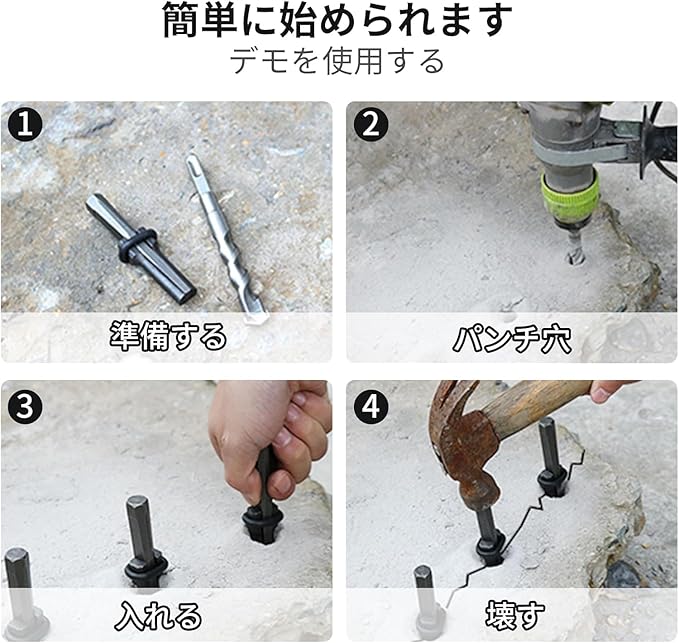 簡単に始められます
デモを使用する

1
準備する

2
パンチ穴

3
入れる

4
壊す