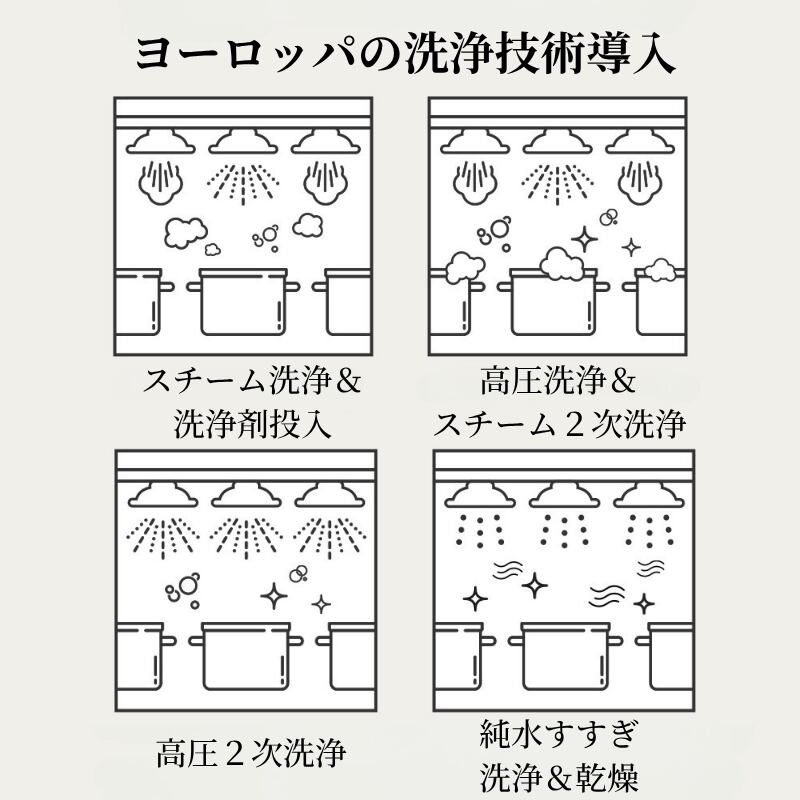 ヨーロッパの洗浄技術導入

スチーム洗浄＆
洗浄剤投入

高圧洗浄＆
スチーム２次洗浄

高圧２次洗浄

純水すすぎ
洗浄＆乾燥