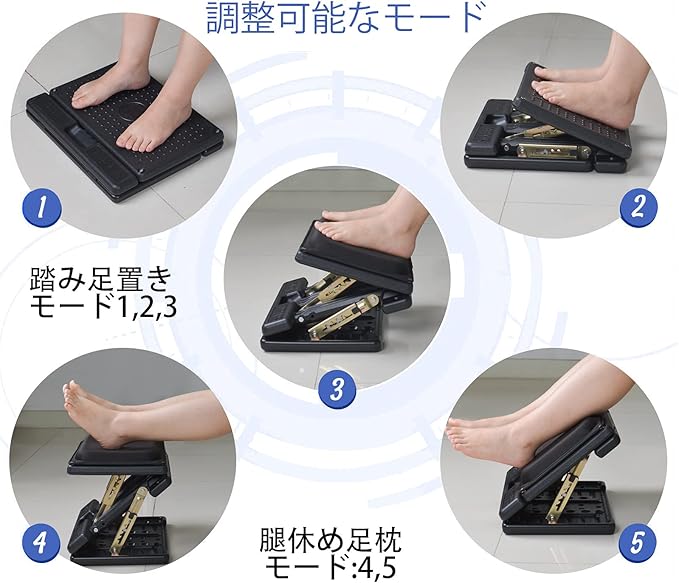 調整可能なモード

1

2

踏み足置き
モード1,2,3

3

4

腿休め足枕
モード:4,5

5