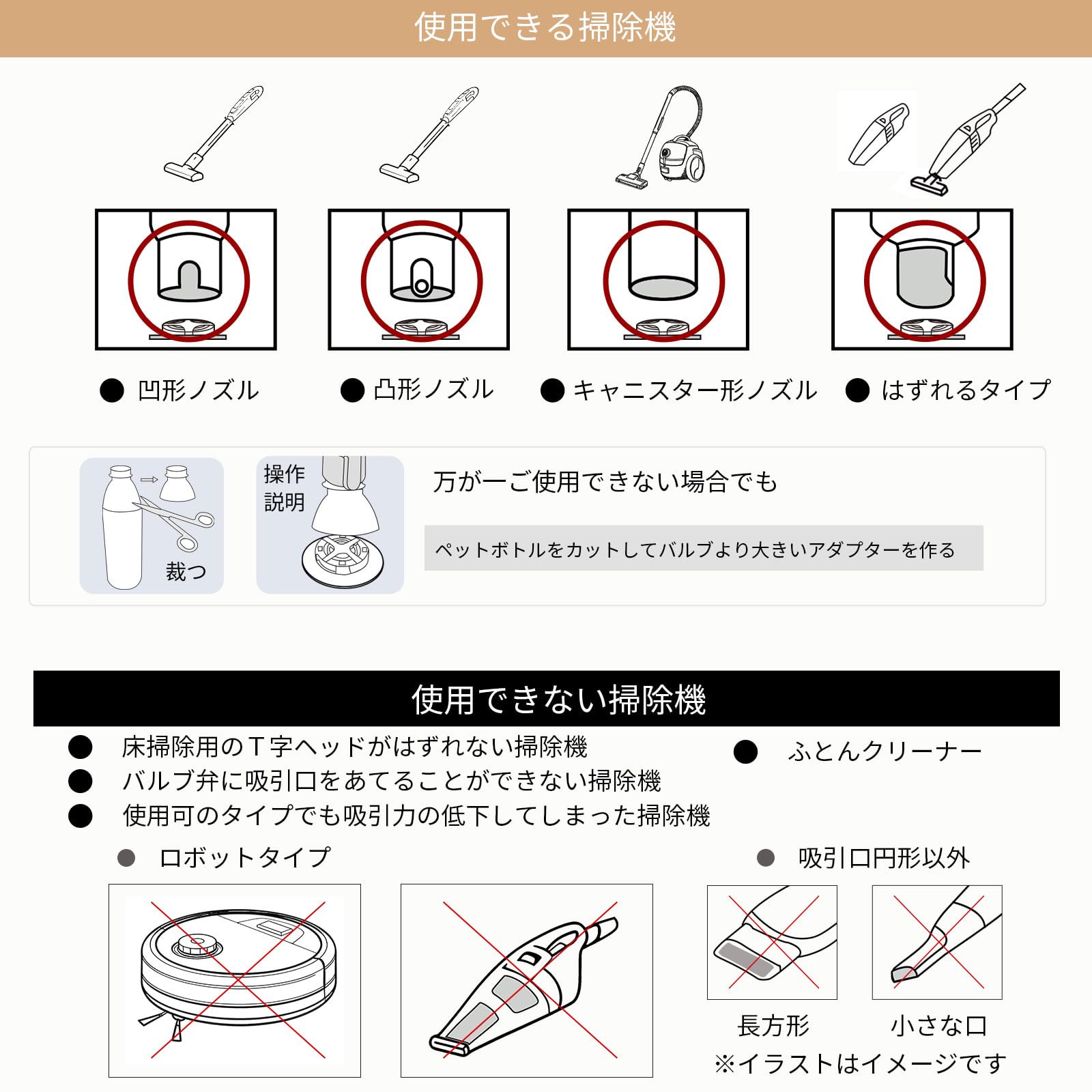 使用できる掃除機

● 凹形ノズル
● 凸形ノズル
● キャニスター形ノズル
● はずれるタイプ

裁つ

操作説明

万が一ご使用できない場合でも

ペットボトルをカットしてバルブより大きいアダプターを作る

使用できない掃除機

● 床掃除用のＴ字ヘッドがはずれない掃除機
● バルブ弁に吸引口をあてることができない掃除機
● 使用可のタイプでも吸引力の低下してしまった掃除機

● ふとんクリーナー

● ロボットタイプ

● 吸引口円形以外

長方形
小さな口
※イラストはイメージです