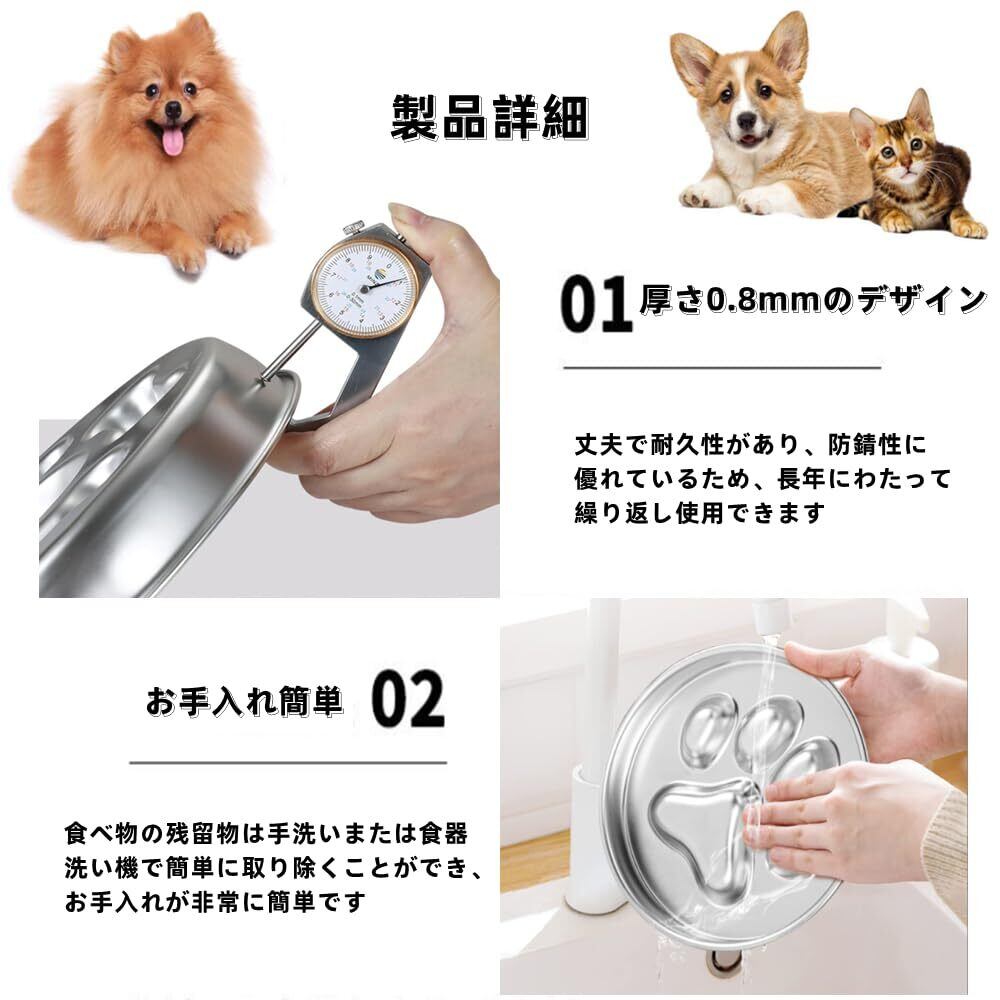 製品詳細

01 厚さ0.8mmのデザイン

丈夫で耐久性があり、防錆性に優れているため、長年にわたって繰り返し使用できます

お手入れ簡単 02

食べ物の残留物は手洗いまたは食器洗い機で簡単に取り除くことができ、お手入れが非常に簡単です