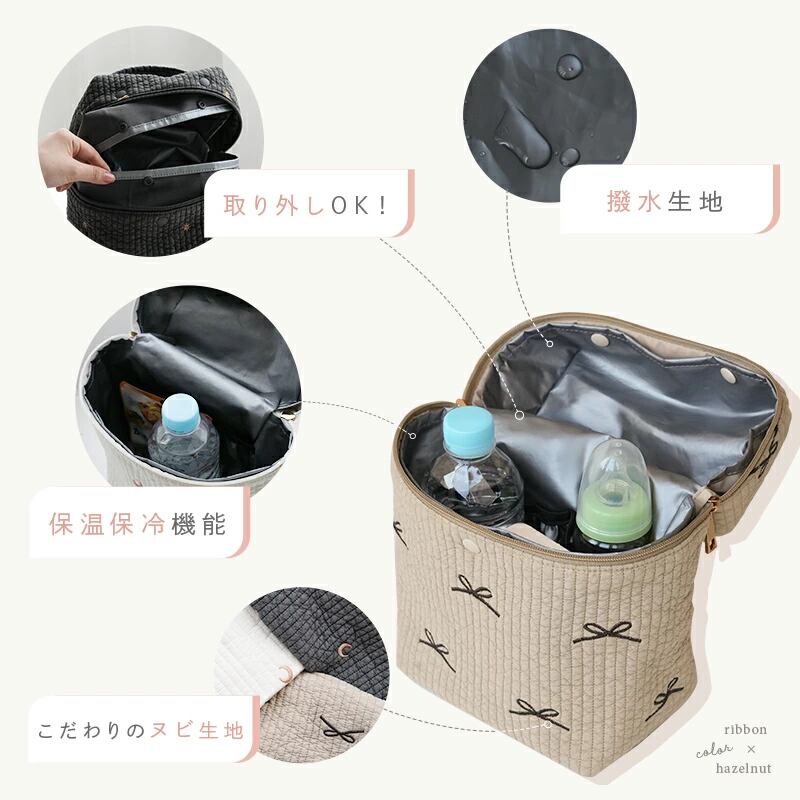 取り外しOK!

撥水生地

保温保冷機能

こだわりのヌビ生地

ribbon
color ×
hazelnut