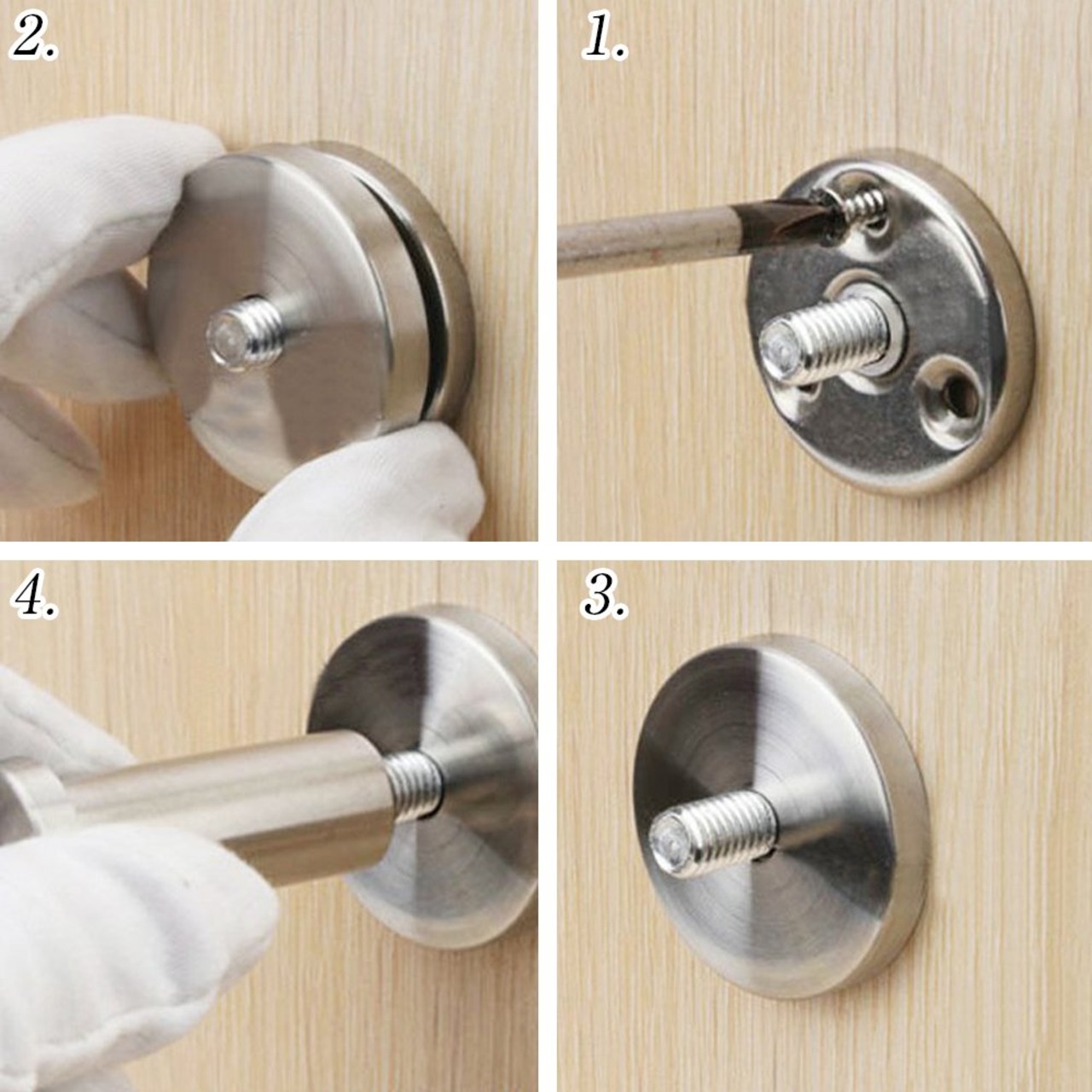 2.

1.

4.

3.