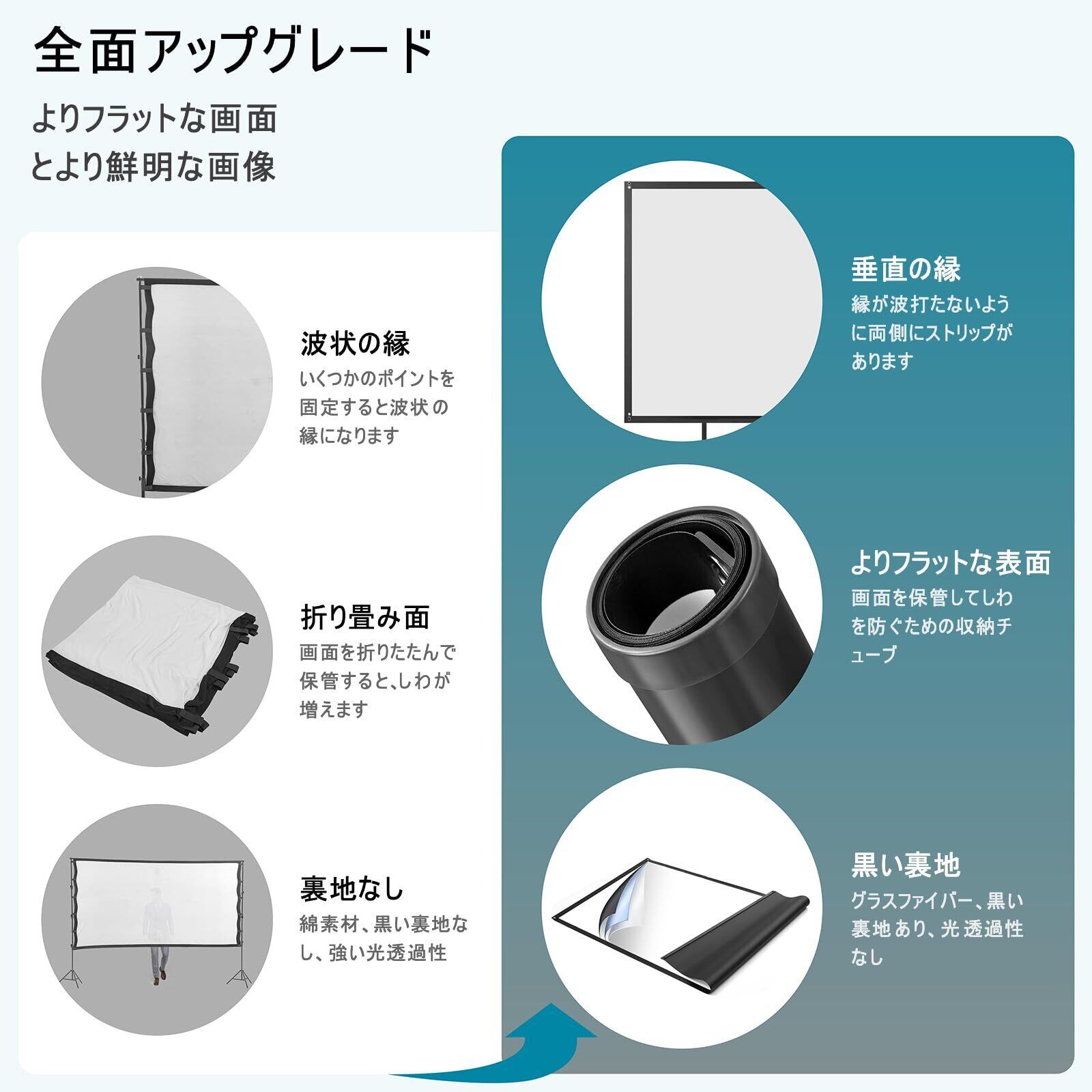 全面アップグレード

よりフラットな画面
とより鮮明な画像

波状の縁
いくつかのポイントを固定すると波状の縁になります

折り畳み面
画面を折りたたんで保管すると､しわが増えます

裏地なし
綿素材､黒い裏地なし､強い光透過性

垂直の縁
縁が波打たないように両側にストリップがあります

よりフラットな表面
画面を保管してしわを防ぐための収納チューブ

黒い裏地
グラスファイバー､黒い裏地あり､光透過性なし