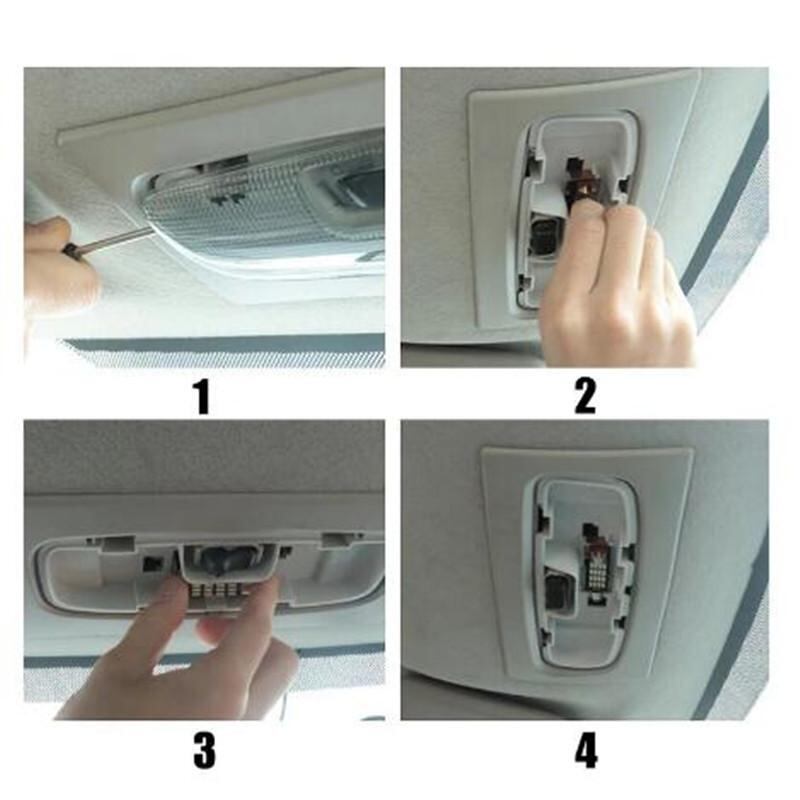 1

2

3

4