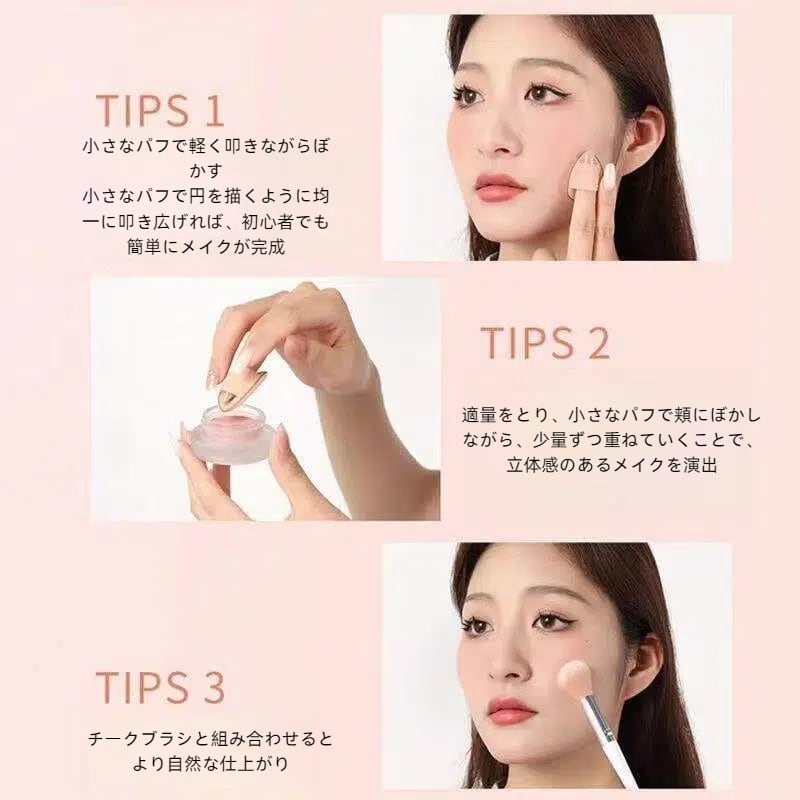 TIPS 1

小さなパフで軽く叩きながらぼかす

小さなパフで円を描くように均一に叩き広げれば、初心者でも簡単にメイクが完成

TIPS 2

適量をとり、小さなパフで頬にぼかしながら、少量ずつ重ねていくことで、立体感のあるメイクを演出

TIPS 3

チークブラシと組み合わせるとより自然な仕上がり