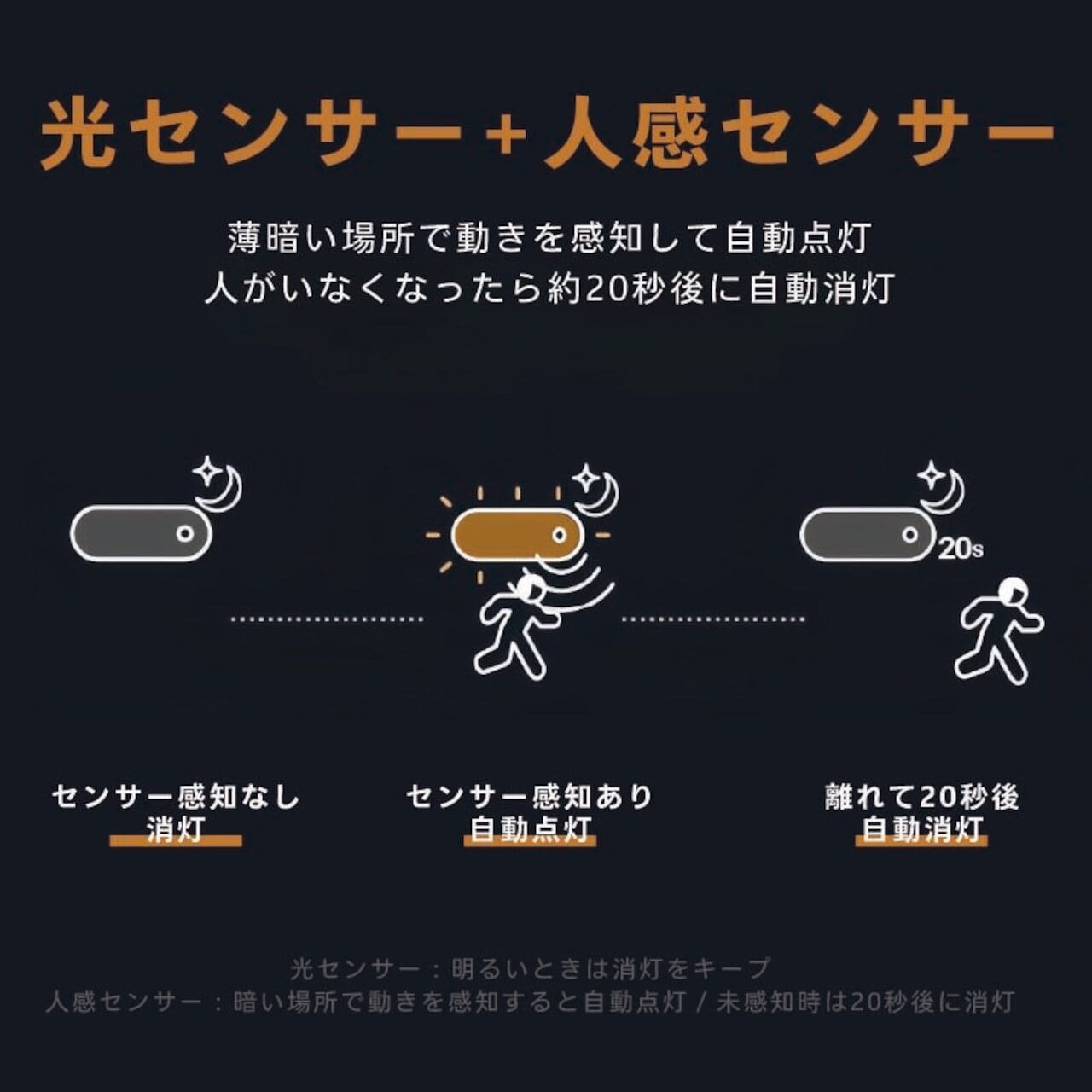 光センサー+人感センサー

薄暗い場所で動きを感知して自動点灯
人がいなくなったら約20秒後に自動消灯

20s

センサー感知なし
消灯

センサー感知あり
自動点灯

離れて20秒後
自動消灯

光センサー：明るいときは消灯をキープ
人感センサー：暗い場所で動きを感知すると自動点灯 / 未感知時は20秒後に消灯