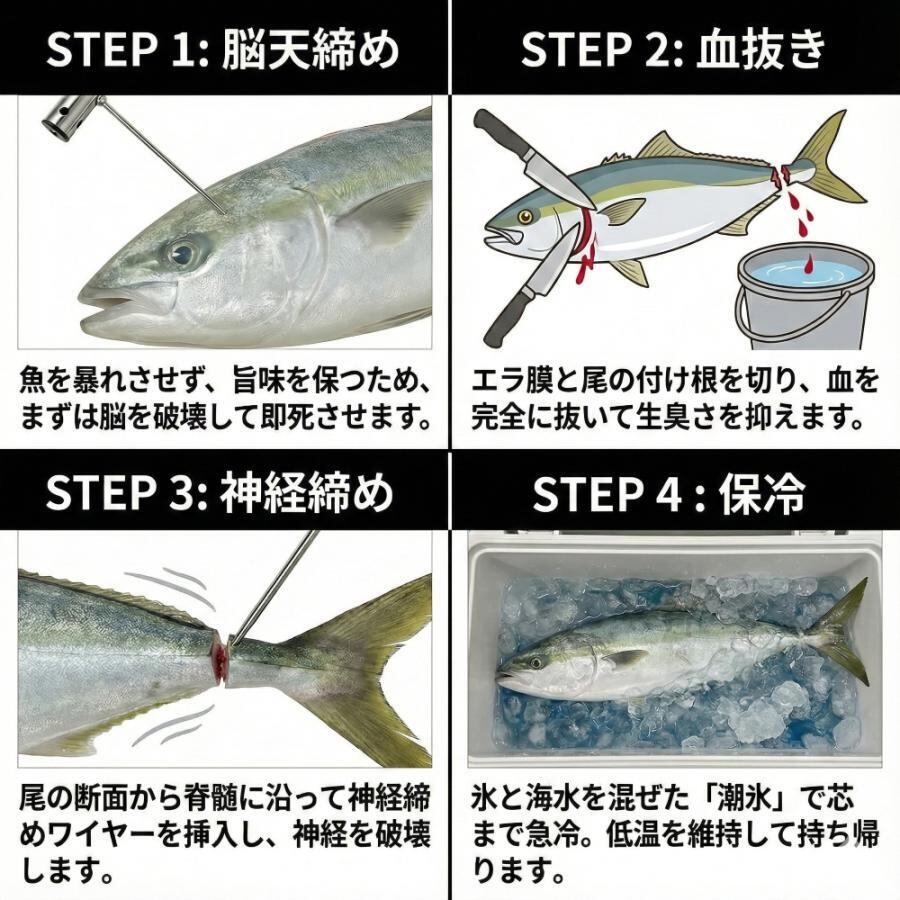 STEP 1: 脳天締め

魚を暴れさせず、旨味を保つため、まずは脳を破壊して即死させます。

STEP 2: 血抜き

エラ膜と尾の付け根を切り、血を完全に抜いて生臭さを抑えます。

STEP 3: 神経締め

尾の断面から脊髄に沿って神経締めワイヤーを挿入し、神経を破壊します。

STEP 4 : 保冷

氷と海水を混ぜた「潮氷」で芯まで急冷。低温を維持して持ち帰ります。