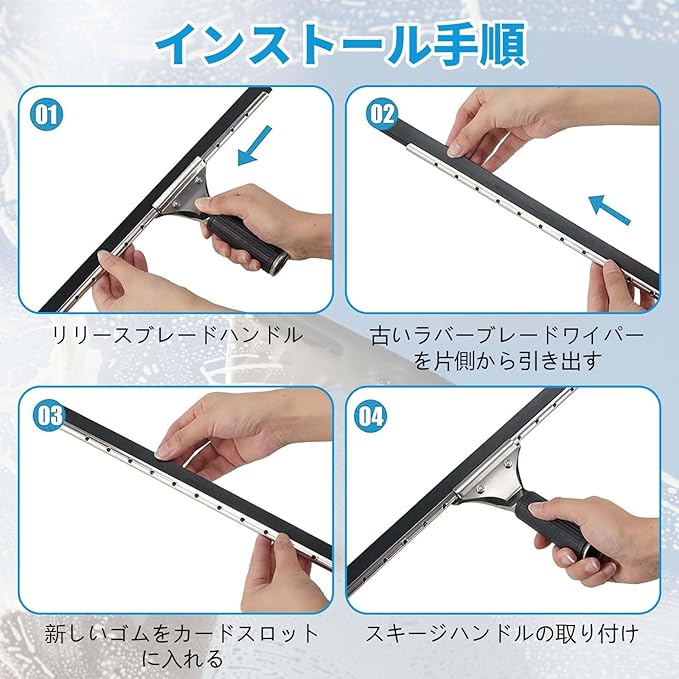 インストール手順

01

リリースブレードハンドル

02

古いラバーブレードワイパーを片側から引き出す

03

新しいゴムをカードスロットに入れる

04

スキージハンドルの取り付け