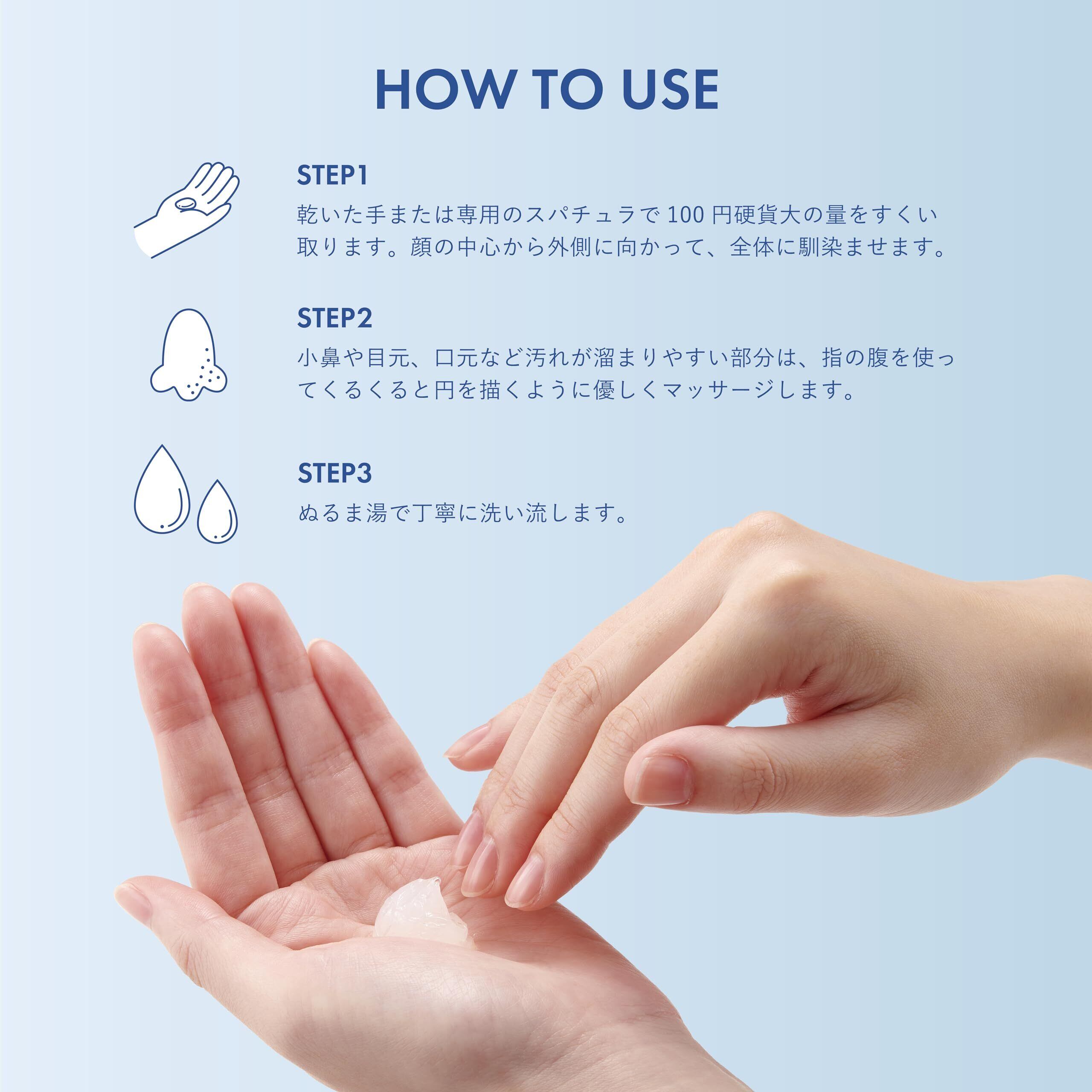 HOW TO USE

STEP1
乾いた手または専用のスパチュラで 100 円硬貨大の量をすくい取ります。顔の中心から外側に向かって、全体に馴染ませます。

STEP2
小鼻や目元、口元など汚れが溜まりやすい部分は、指の腹を使ってくるくると円を描くように優しくマッサージします。

STEP3
ぬるま湯で丁寧に洗い流します。