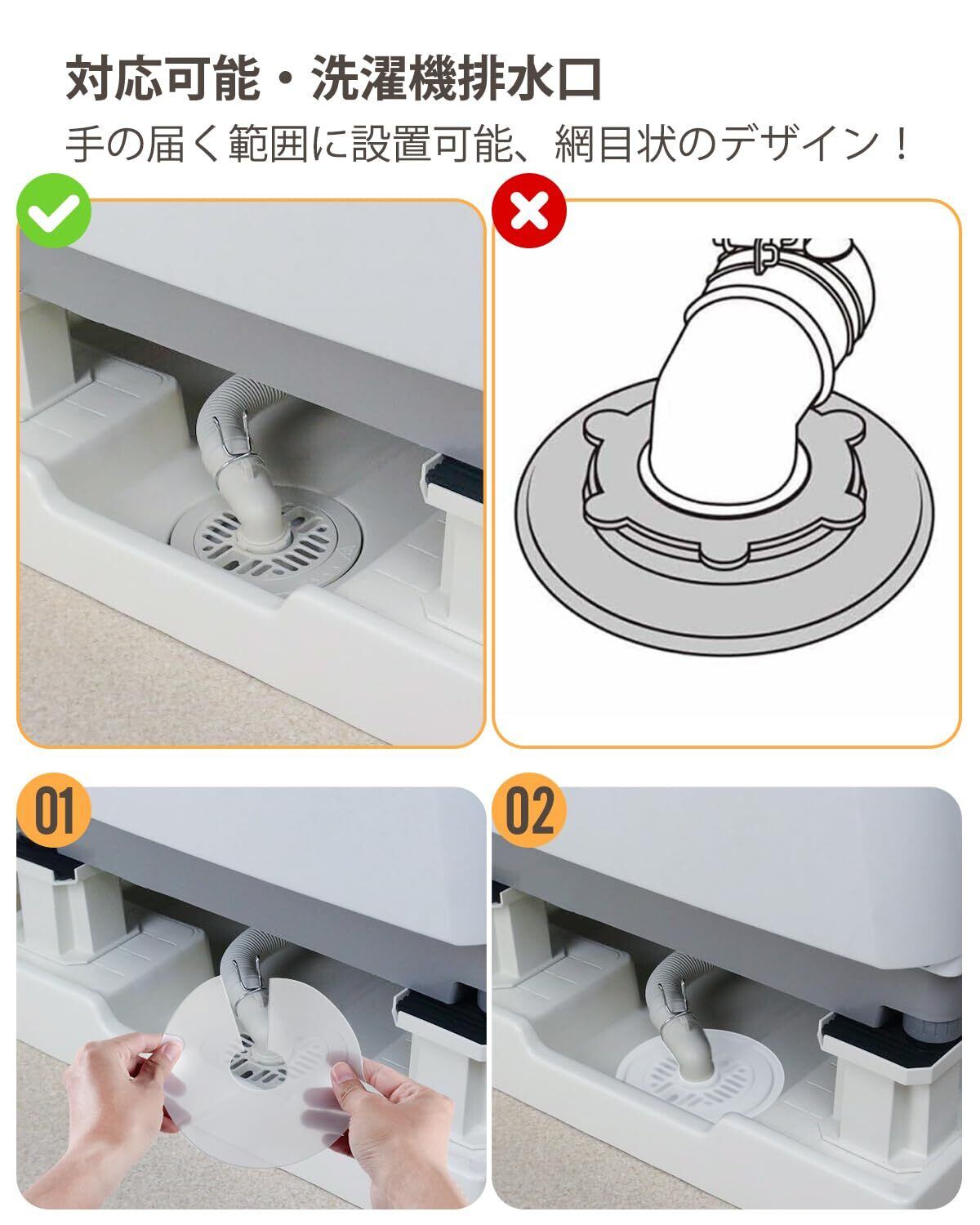 対応可能・洗濯機排水口

手の届く範囲に設置可能、網目状のデザイン！

01

02