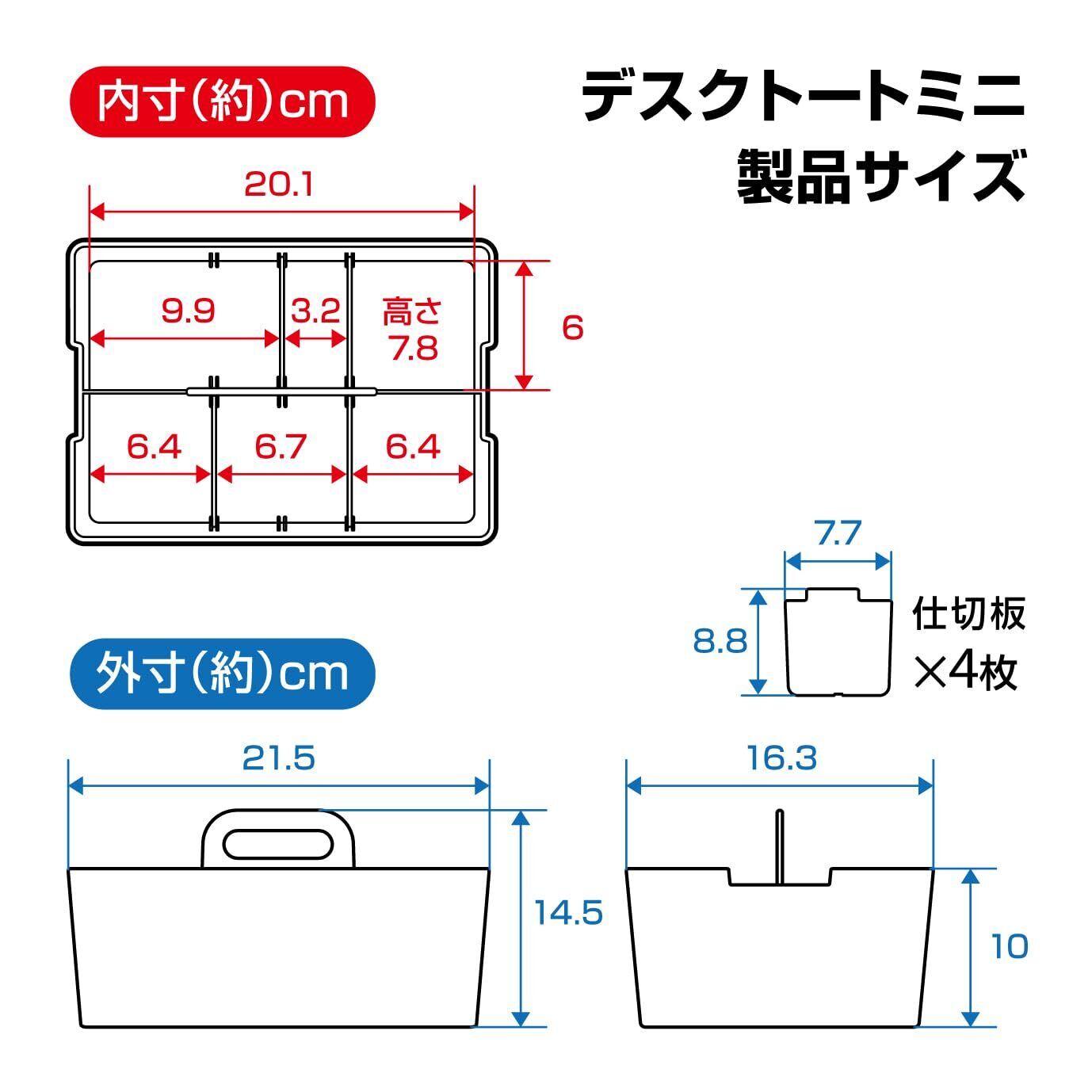 内寸(約)cm

デスクトートミニ
製品サイズ

20.1

9.9

3.2

高さ
7.8

6

6.4

6.7

6.4

7.7

8.8

仕切板
×4枚

外寸(約)cm

21.5

14.5

16.3

10