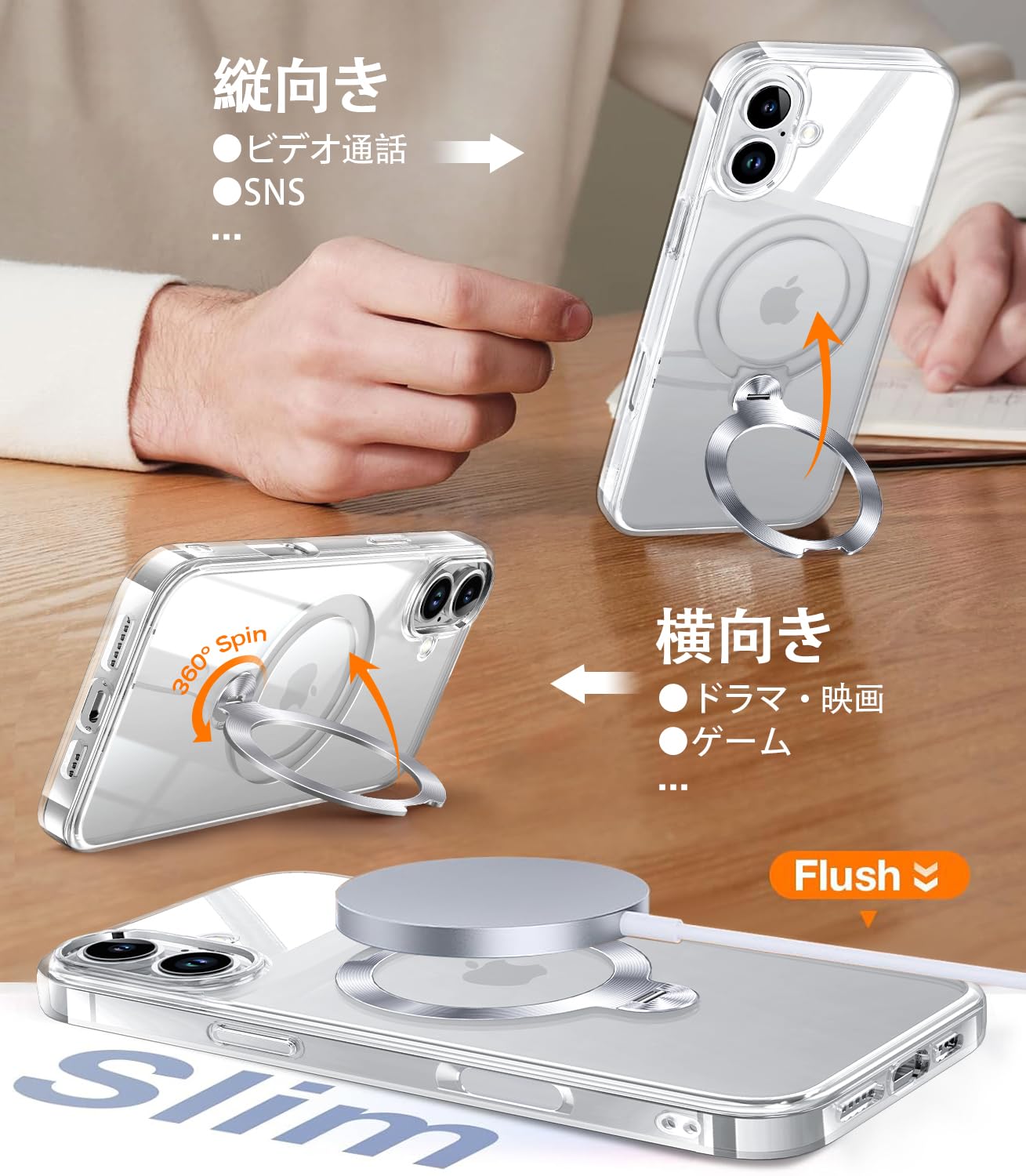 縦向き
●ビデオ通話
●SNS
...

360° Spin

横向き
●ドラマ・映画
●ゲーム
...

Flush

Slim